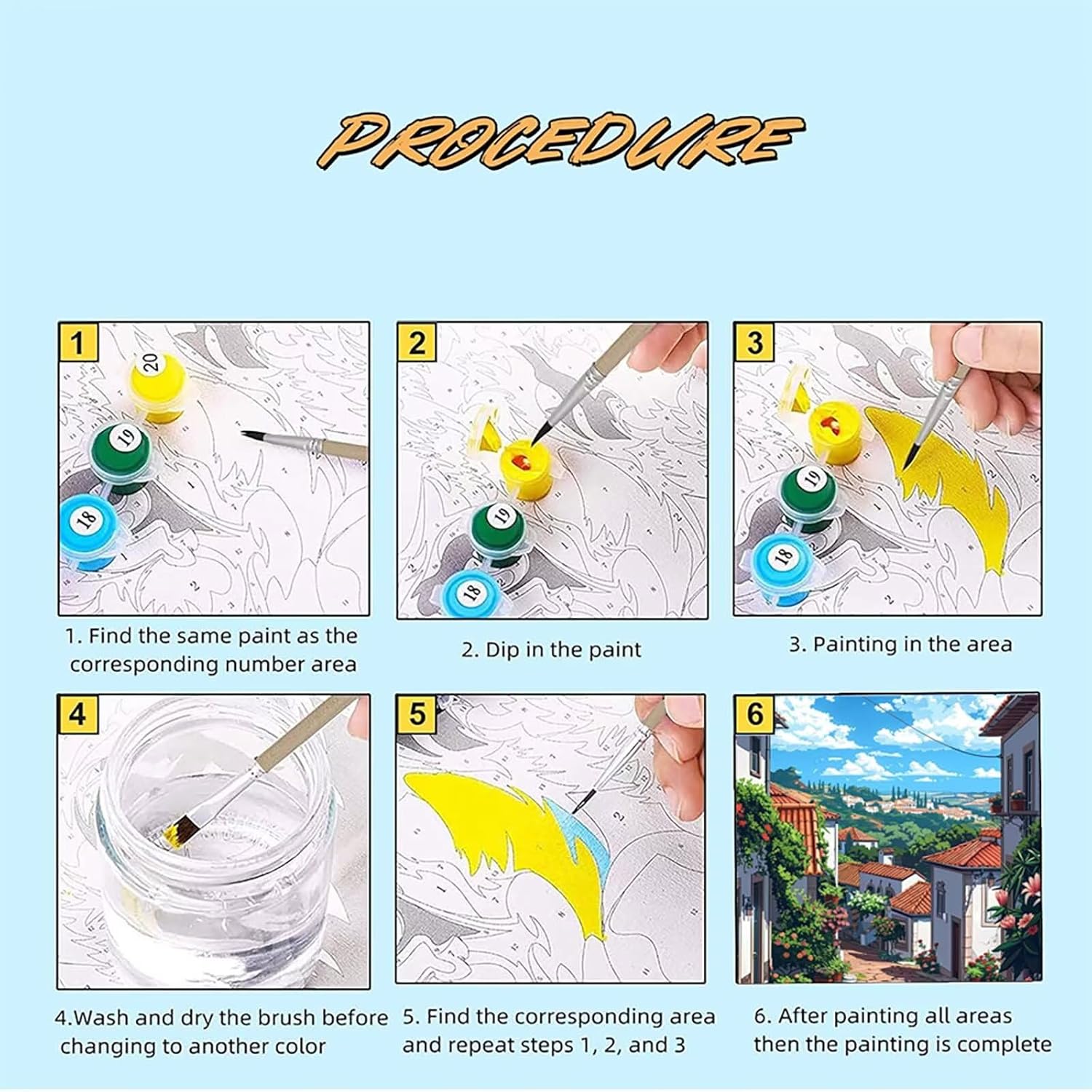 PROCEDURE

1

20

19

18

1. Find the same paint as the corresponding number area

2

19

18

2. Dip in the paint

3

19

18

3. Painting in the area

4

4.Wash and dry the brush before changing to another color

5

5. Find the corresponding area and repeat steps 1, 2, and 3

6

6. After painting all areas then the painting is complete