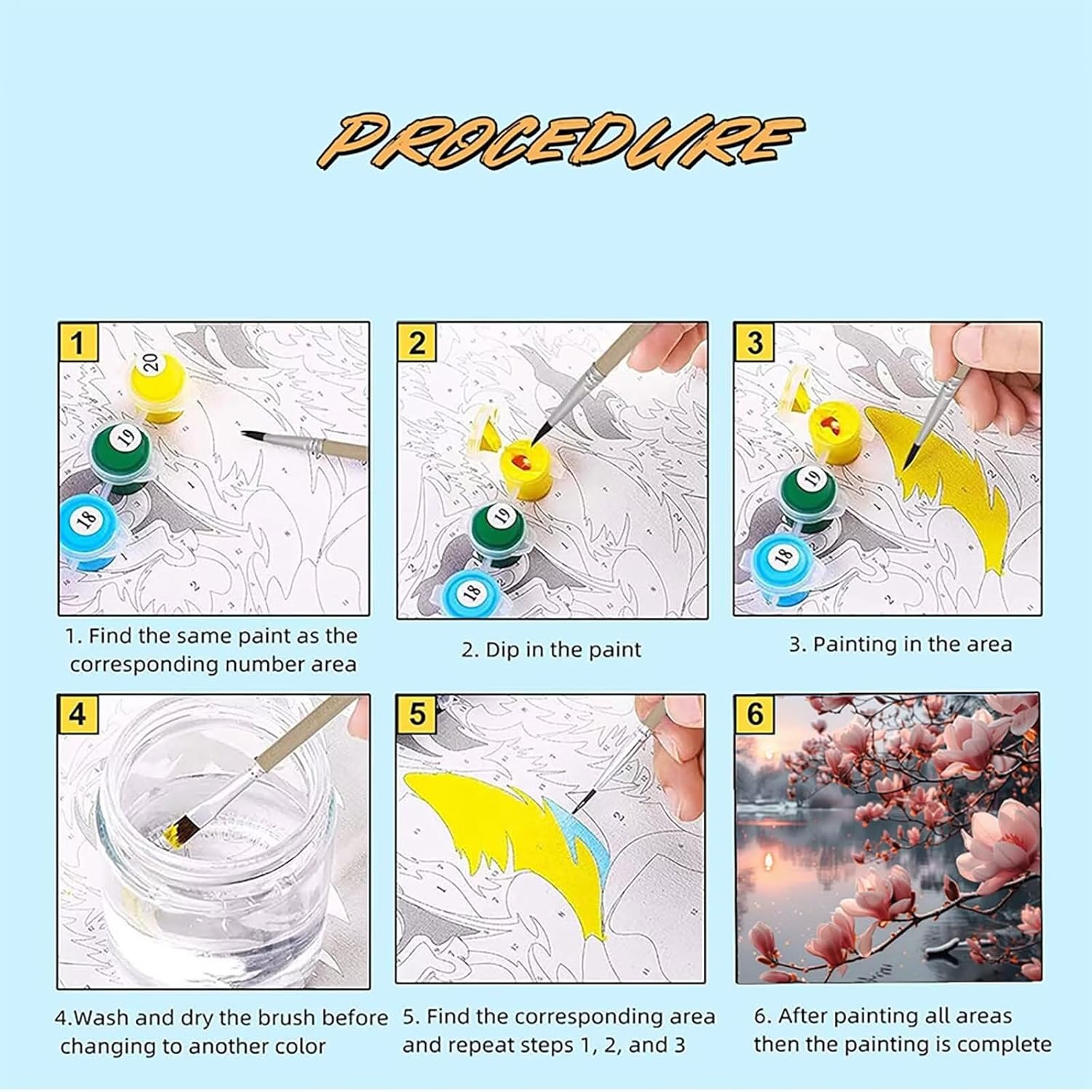 PROCEDURE

1

20

19

18

1. Find the same paint as the corresponding number area

2

19

18

2. Dip in the paint

3

19

18

3. Painting in the area

4

4.Wash and dry the brush before changing to another color

5

5. Find the corresponding area and repeat steps 1, 2, and 3

6

6. After painting all areas then the painting is complete