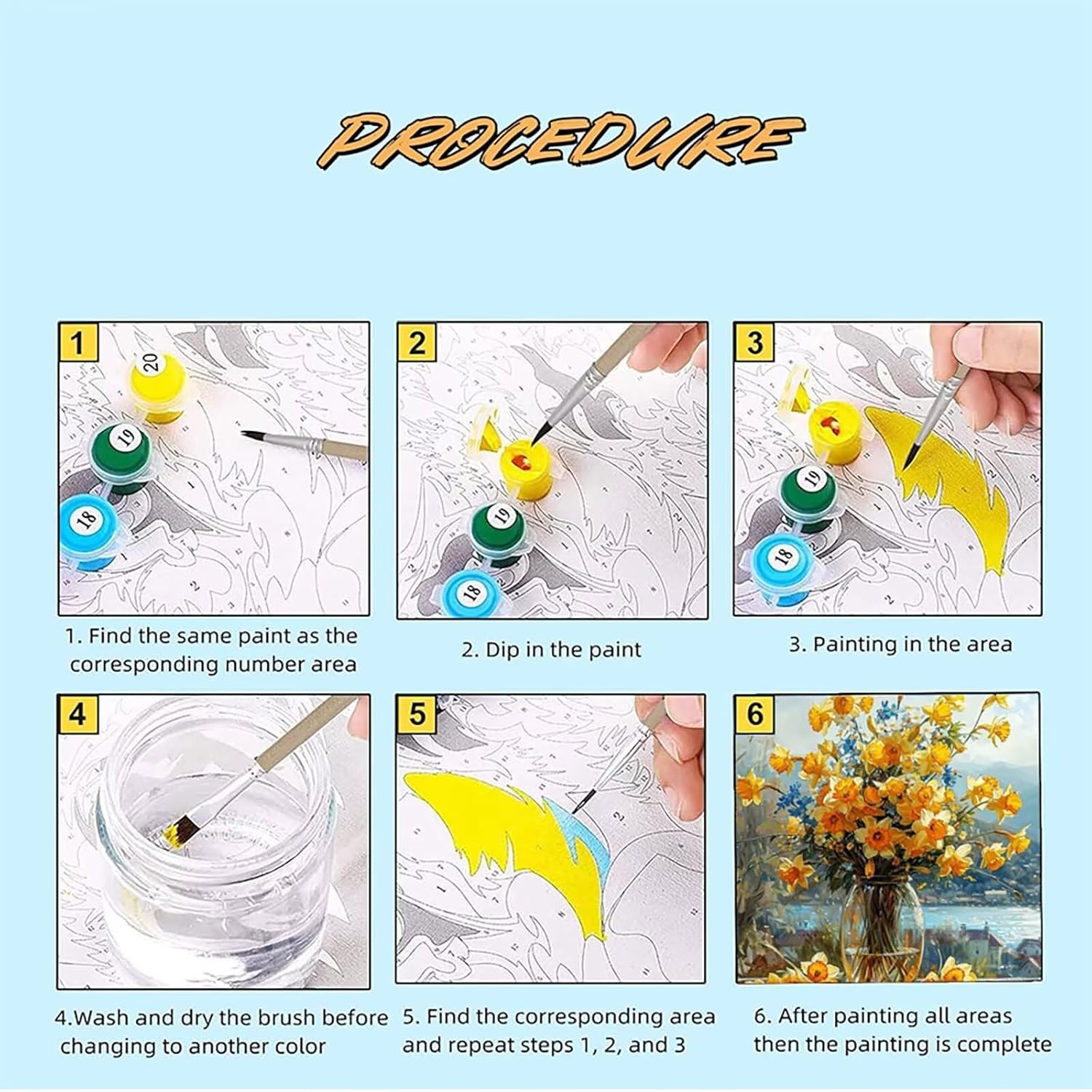 PROCEDURE

1

20

19

18

1. Find the same paint as the corresponding number area

2

19

18

2. Dip in the paint

3

19

18

3. Painting in the area

4

4.Wash and dry the brush before changing to another color

5

5. Find the corresponding area and repeat steps 1, 2, and 3

6

6. After painting all areas then the painting is complete