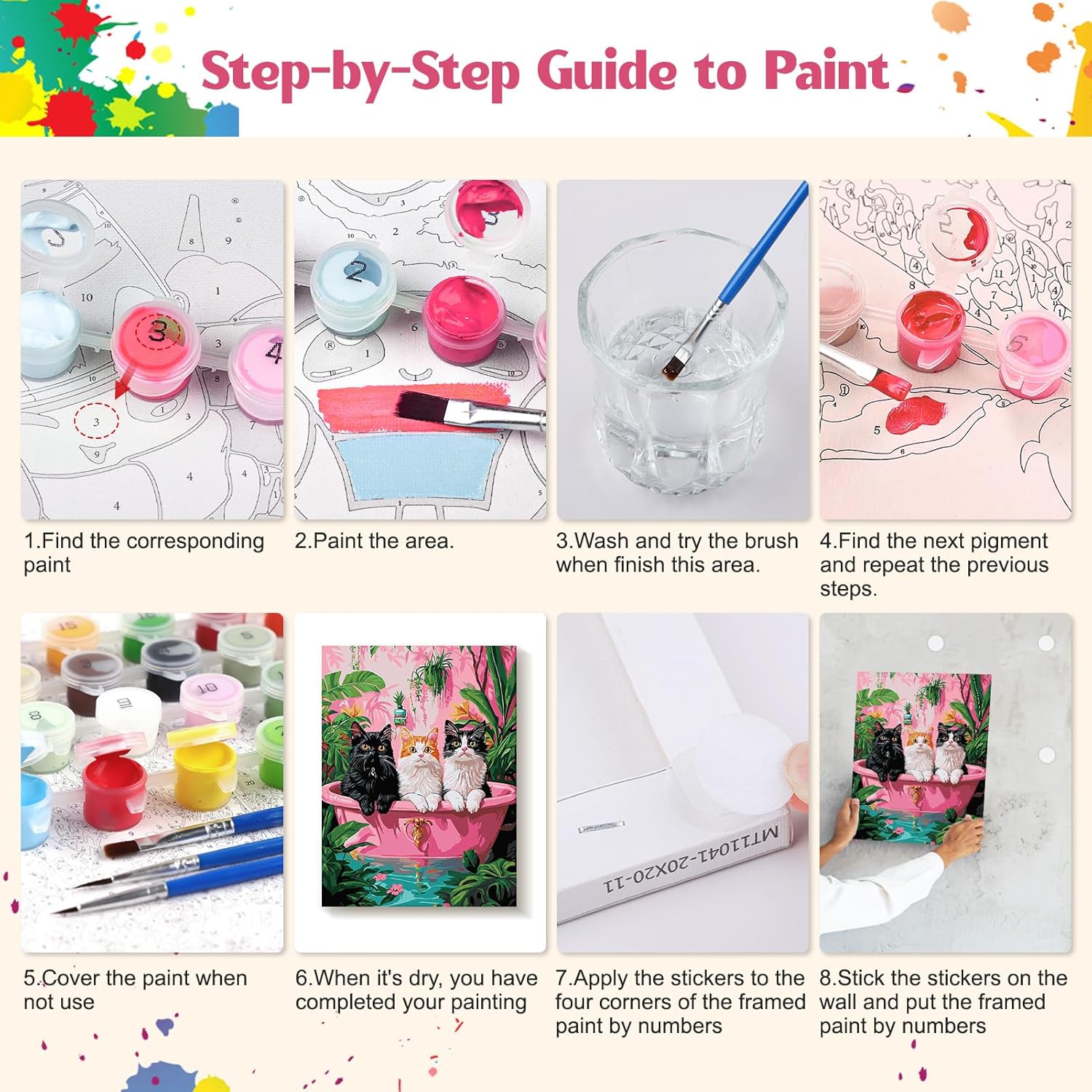 Step-by-Step Guide to Paint

1.Find the corresponding paint

2.Paint the area.

3.Wash and try the brush when finish this area.

4.Find the next pigment and repeat the previous steps.

MT11041-20X20-11

5.Cover the paint when not use

6.When it's dry, you have completed your painting

7.Apply the stickers to the four corners of the framed paint by numbers

8.Stick the stickers on the wall and put the framed paint by numbers