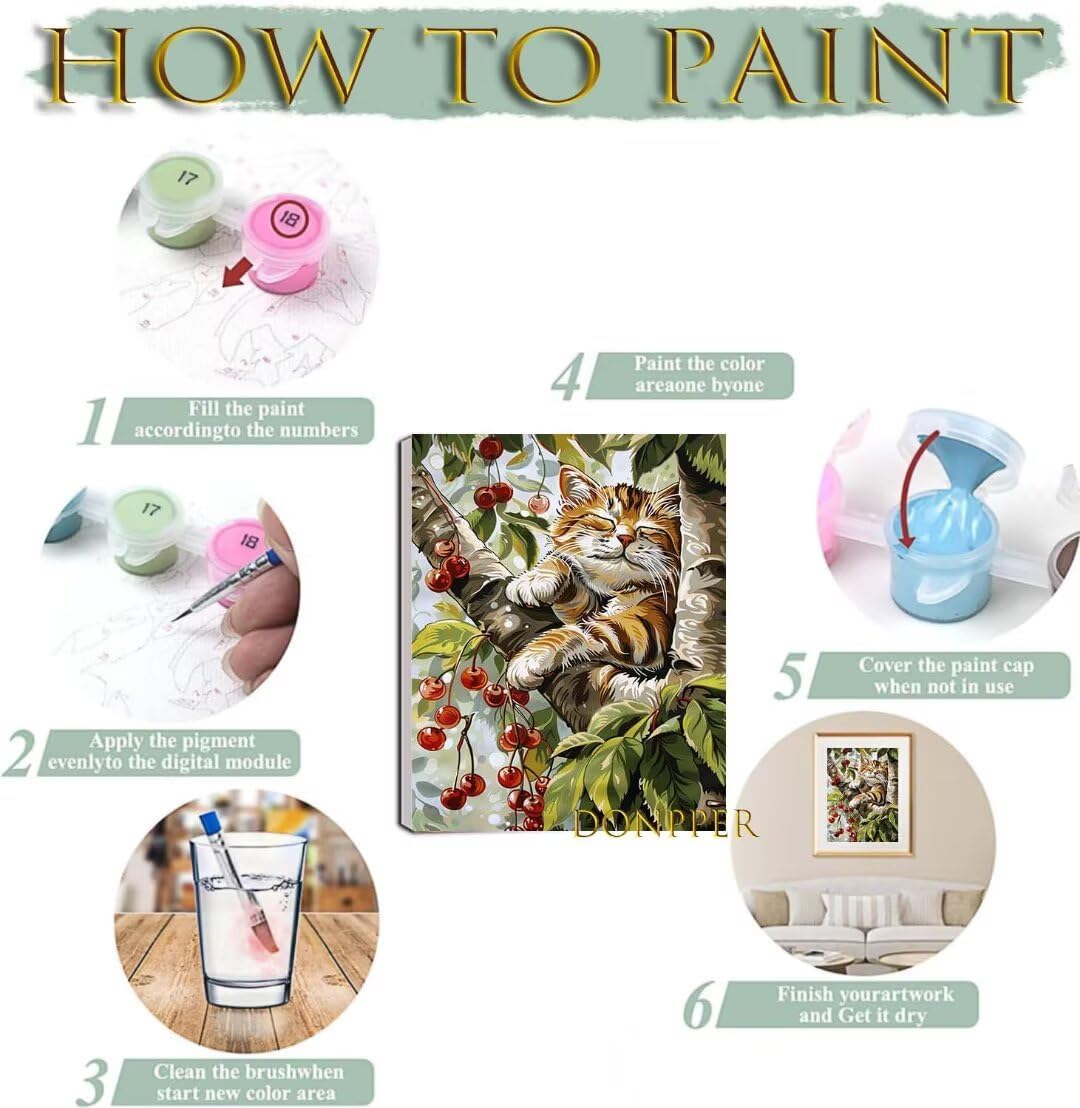 HOW TO PAINT

17
18

1 Fill the paint accordingto the numbers

17
18

2 Apply the pigment evenlyto the digital module

3 Clean the brushwhen start new color area

4 Paint the color areaone byone

DONPPER

5 Cover the paint cap when not in use

6 Finish yourartwork and Get it dry