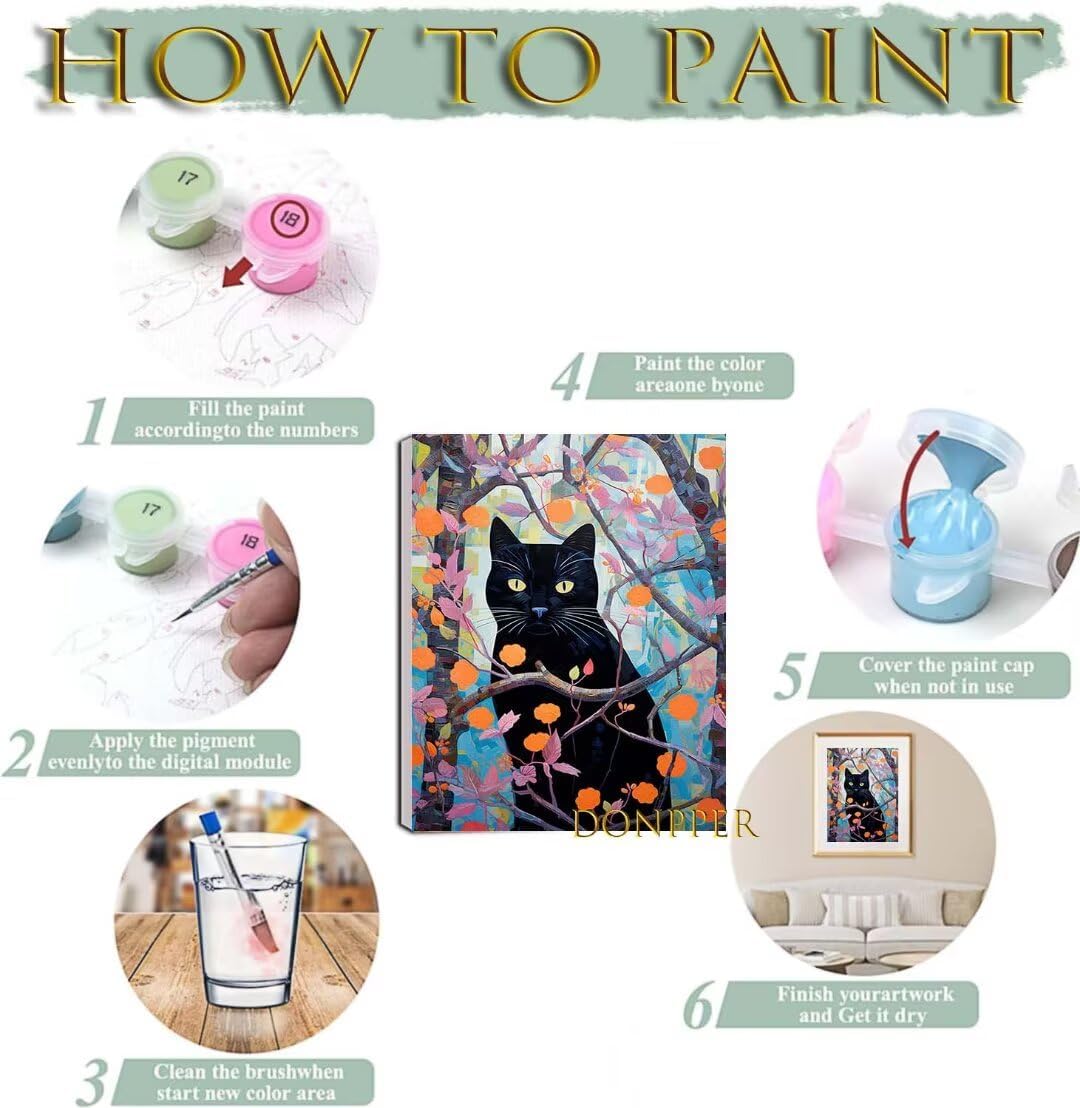 HOW TO PAINT

17
18

1 Fill the paint accordingto the numbers

17
18

2 Apply the pigment evenlyto the digital module

3 Clean the brushwhen start new color area

4 Paint the color areaone byone

DONPPER

5 Cover the paint cap when not in use

6 Finish yourartwork and Get it dry