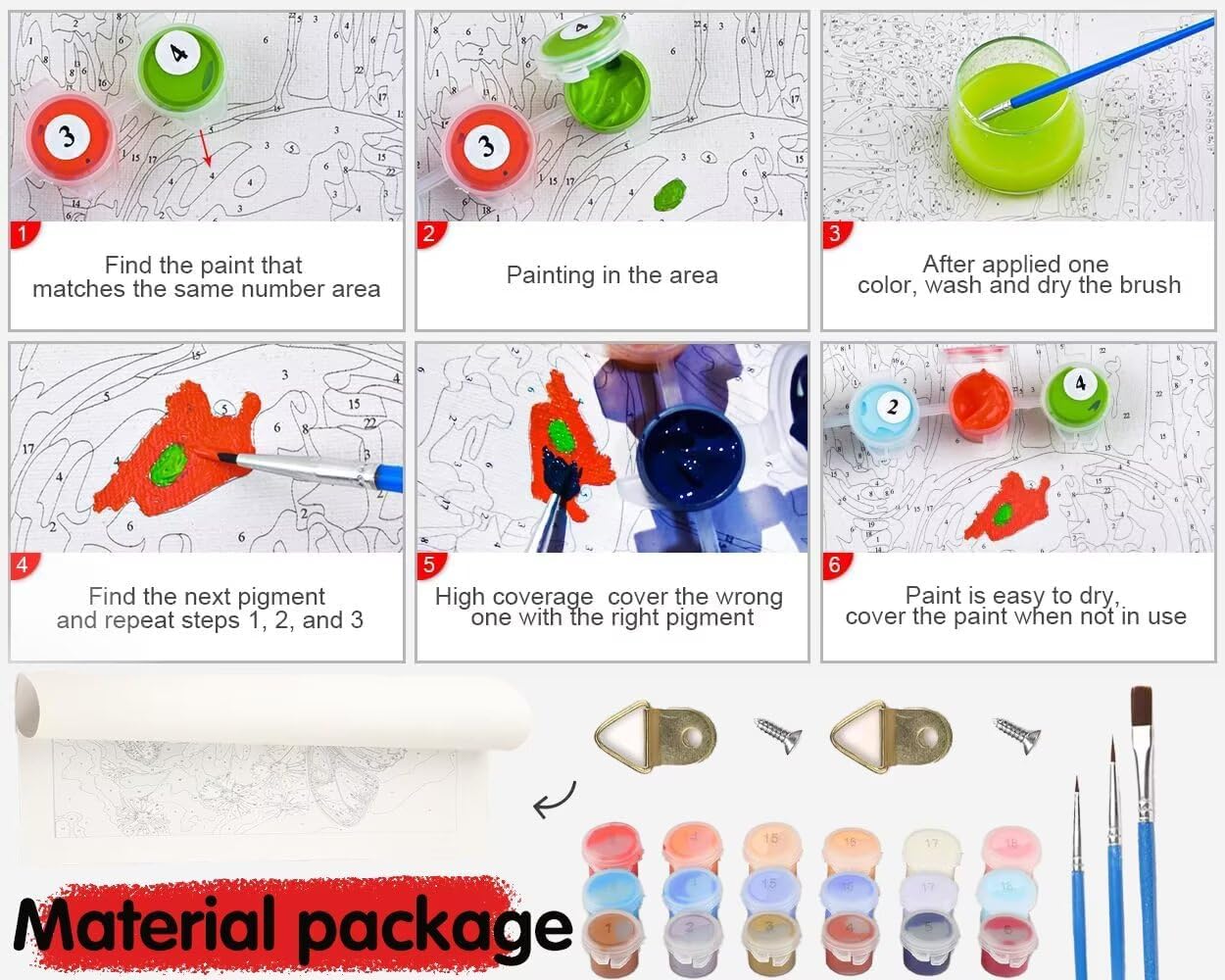 1
Find the paint that matches the same number area

2
Painting in the area

3
After applied one color, wash and dry the brush

4
Find the next pigment and repeat steps 1, 2, and 3

5
High coverage cover the wrong one with the right pigment

6
Paint is easy to dry, cover the paint when not in use

Material package