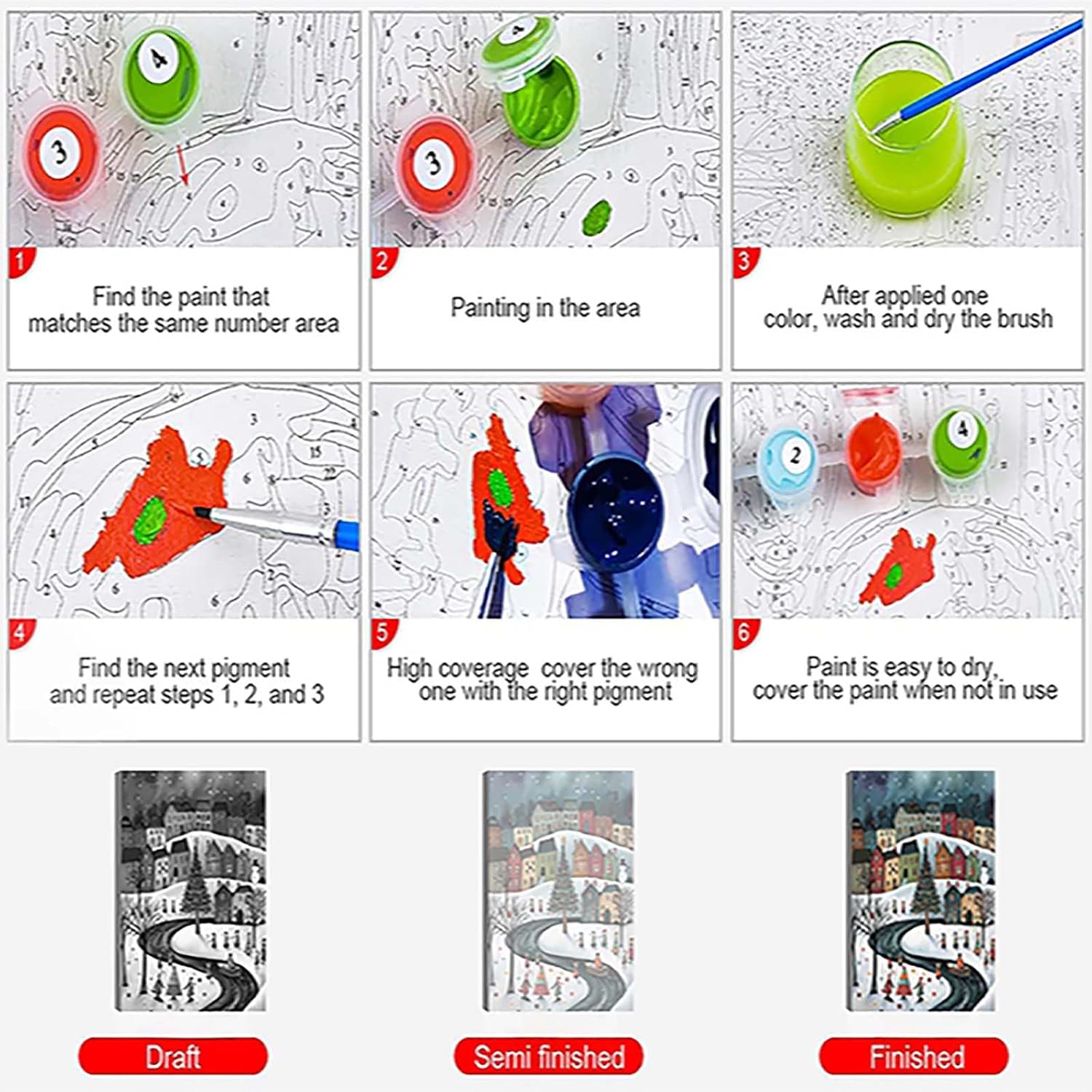 1

Find the paint that matches the same number area

2

Painting in the area

3

After applied one color, wash and dry the brush

4

Find the next pigment and repeat steps 1, 2, and 3

5

High coverage cover the wrong one with the right pigment

6

Paint is easy to dry, cover the paint when not in use

Draft

Semi finished

Finished