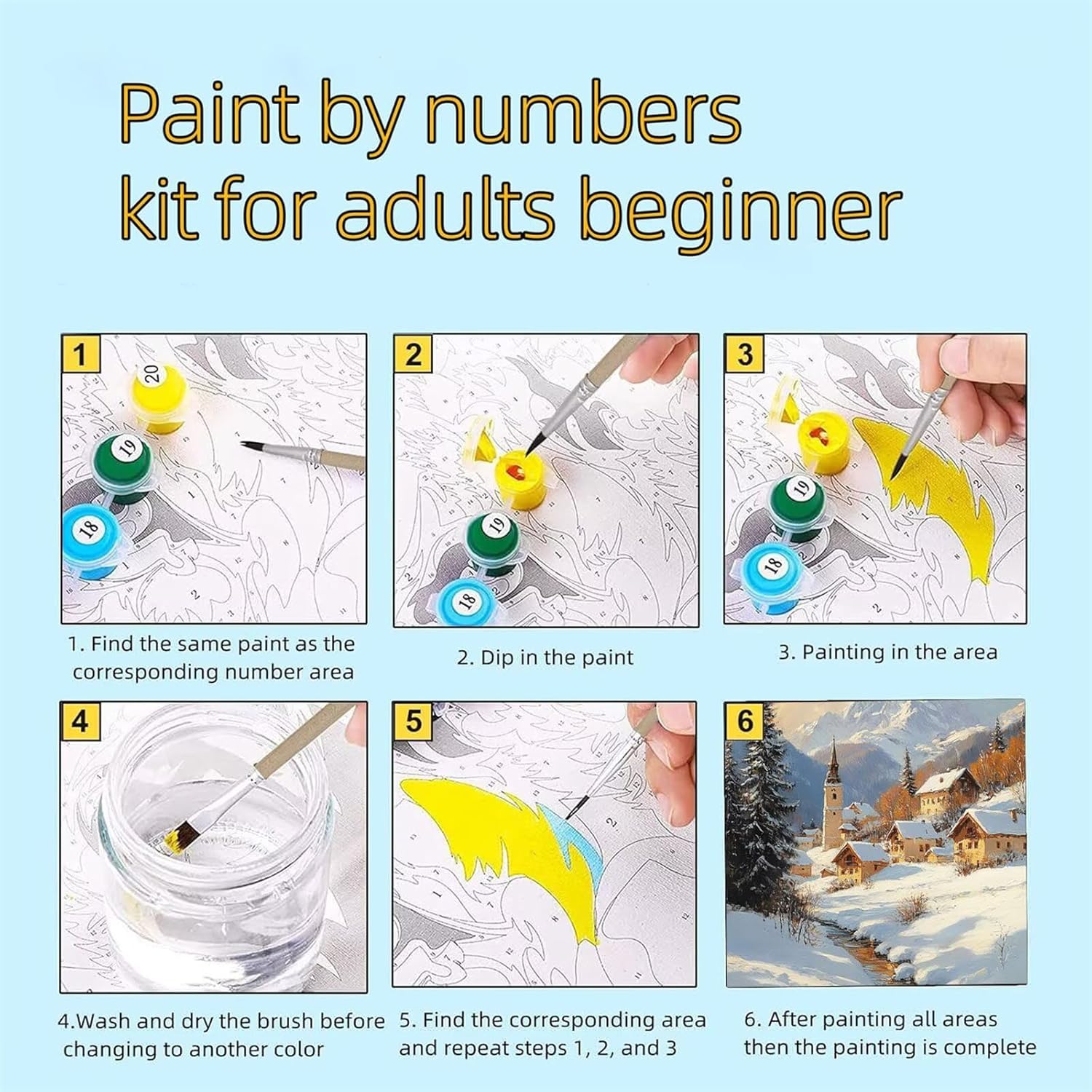 Paint by numbers kit for adults beginner

1

20

19

18

1. Find the same paint as the corresponding number area

2

19

18

2. Dip in the paint

3

19

18

3. Painting in the area

4

4.Wash and dry the brush before changing to another color

5

5. Find the corresponding area and repeat steps 1, 2, and 3

6

6. After painting all areas then the painting is complete