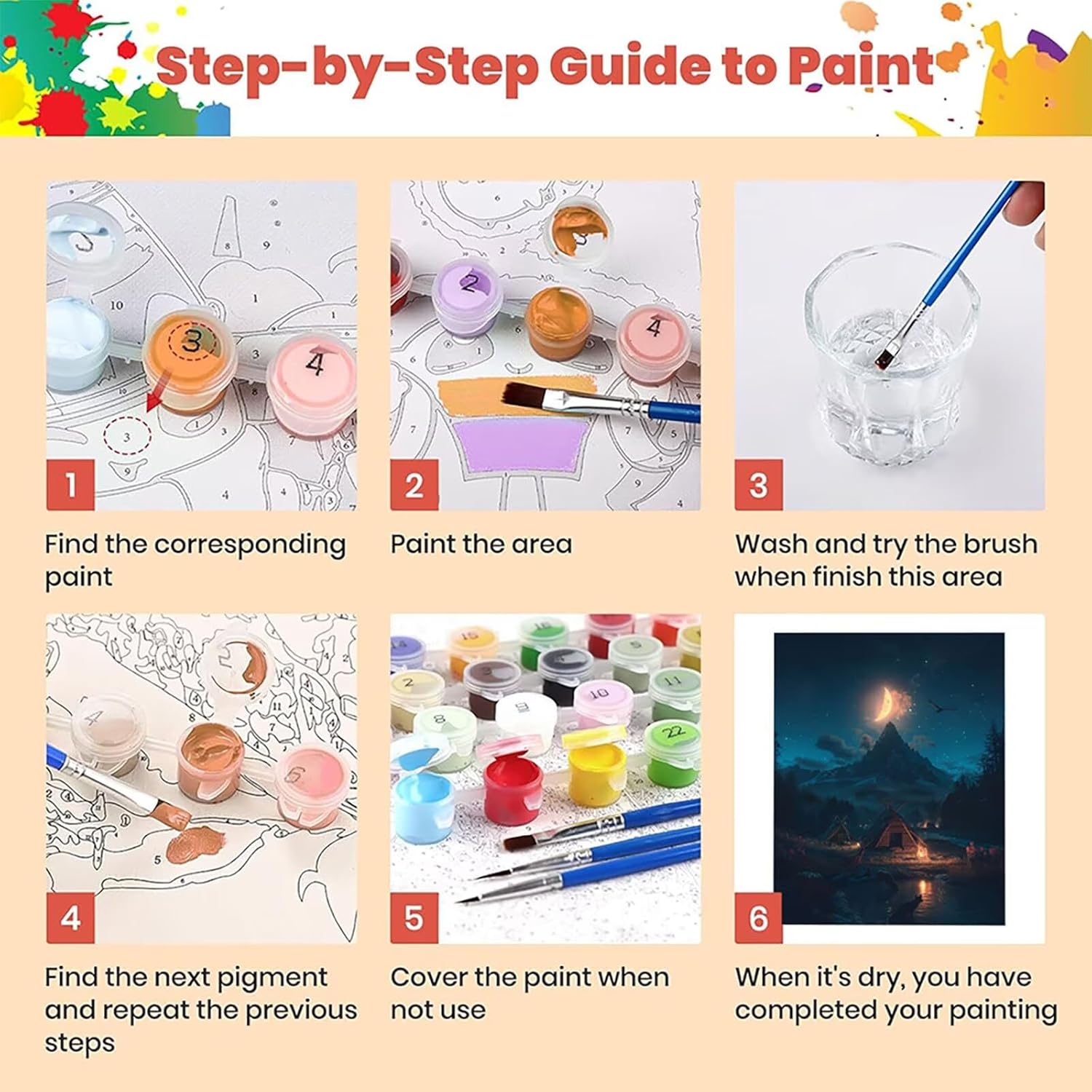 Step-by-Step Guide to Paint

1

Find the corresponding paint

2

Paint the area

3

Wash and try the brush when finish this area

4

Find the next pigment and repeat the previous steps

5

Cover the paint when not use

6

When it's dry, you have completed your painting