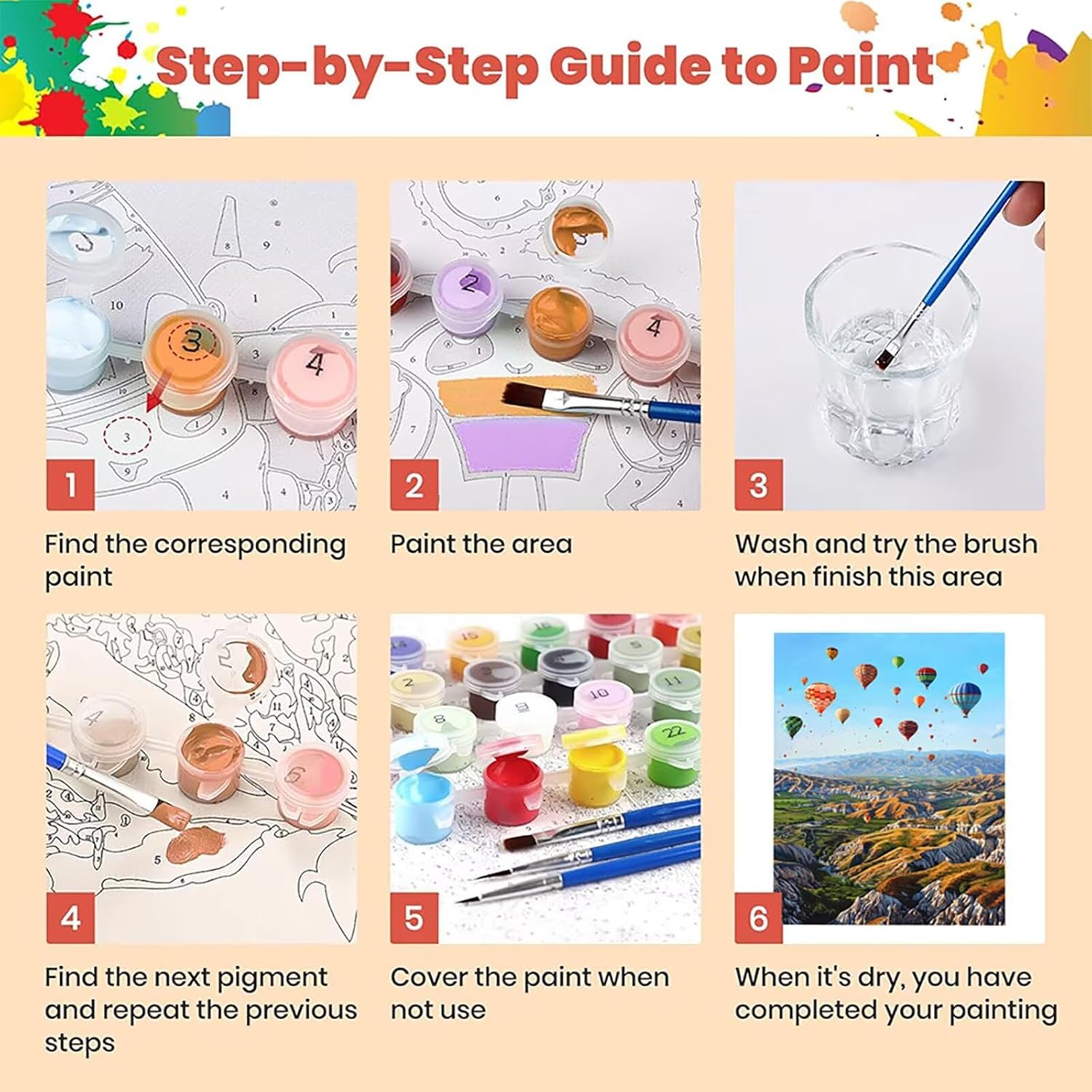 Step-by-Step Guide to Paint

1

Find the corresponding paint

2

Paint the area

3

Wash and try the brush when finish this area

4

Find the next pigment and repeat the previous steps

5

Cover the paint when not use

6

When it's dry, you have completed your painting