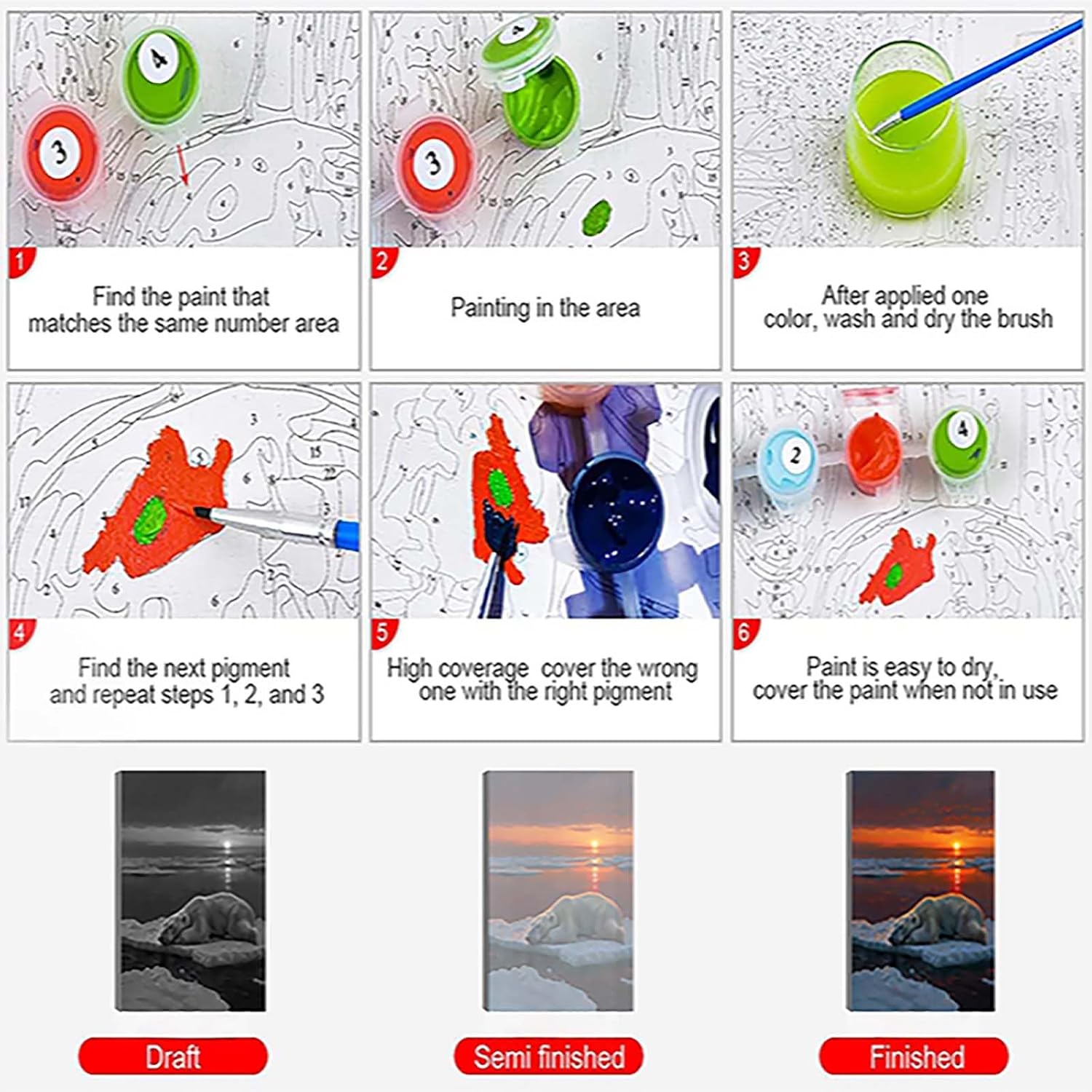 1
Find the paint that matches the same number area

2
Painting in the area

3
After applied one color, wash and dry the brush

4
Find the next pigment and repeat steps 1, 2, and 3

5
High coverage cover the wrong one with the right pigment

6
Paint is easy to dry, cover the paint when not in use

Draft

Semi finished

Finished