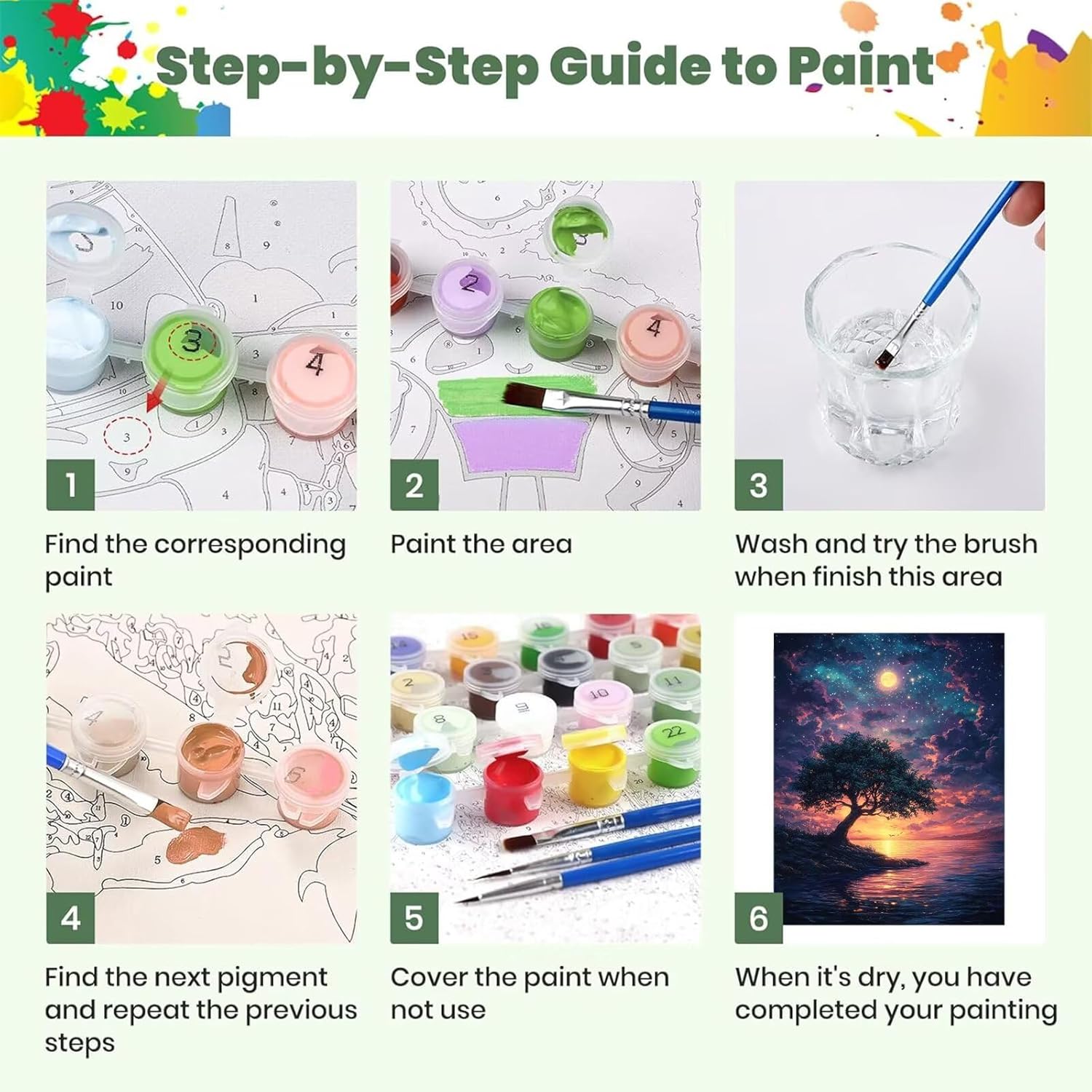 Step-by-Step Guide to Paint

1
Find the corresponding paint

2
Paint the area

3
Wash and try the brush when finish this area

4
Find the next pigment and repeat the previous steps

5
Cover the paint when not use

6
When it's dry, you have completed your painting