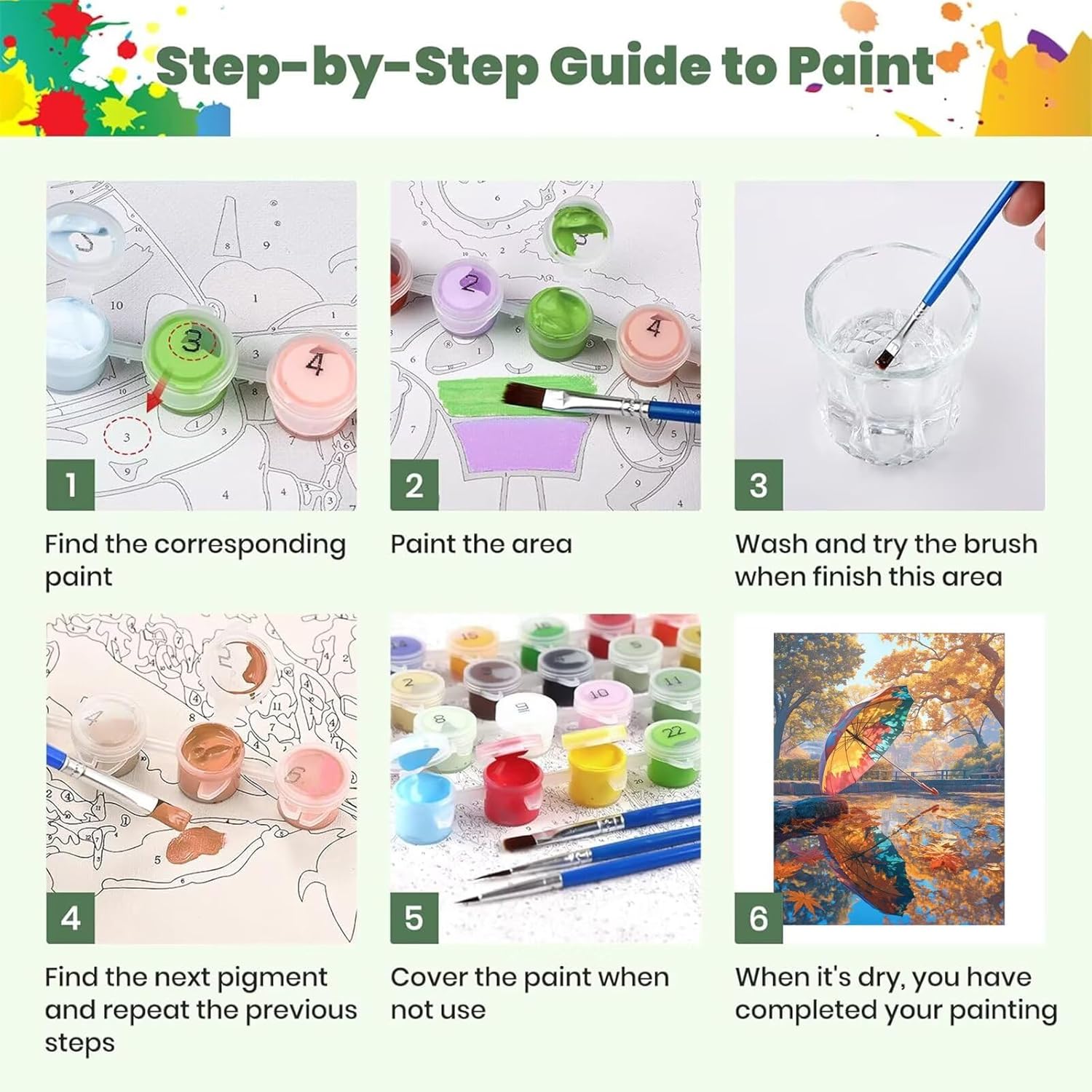 Step-by-Step Guide to Paint

1

Find the corresponding paint

2

Paint the area

3

Wash and try the brush when finish this area

4

Find the next pigment and repeat the previous steps

5

Cover the paint when not use

6

When it's dry, you have completed your painting