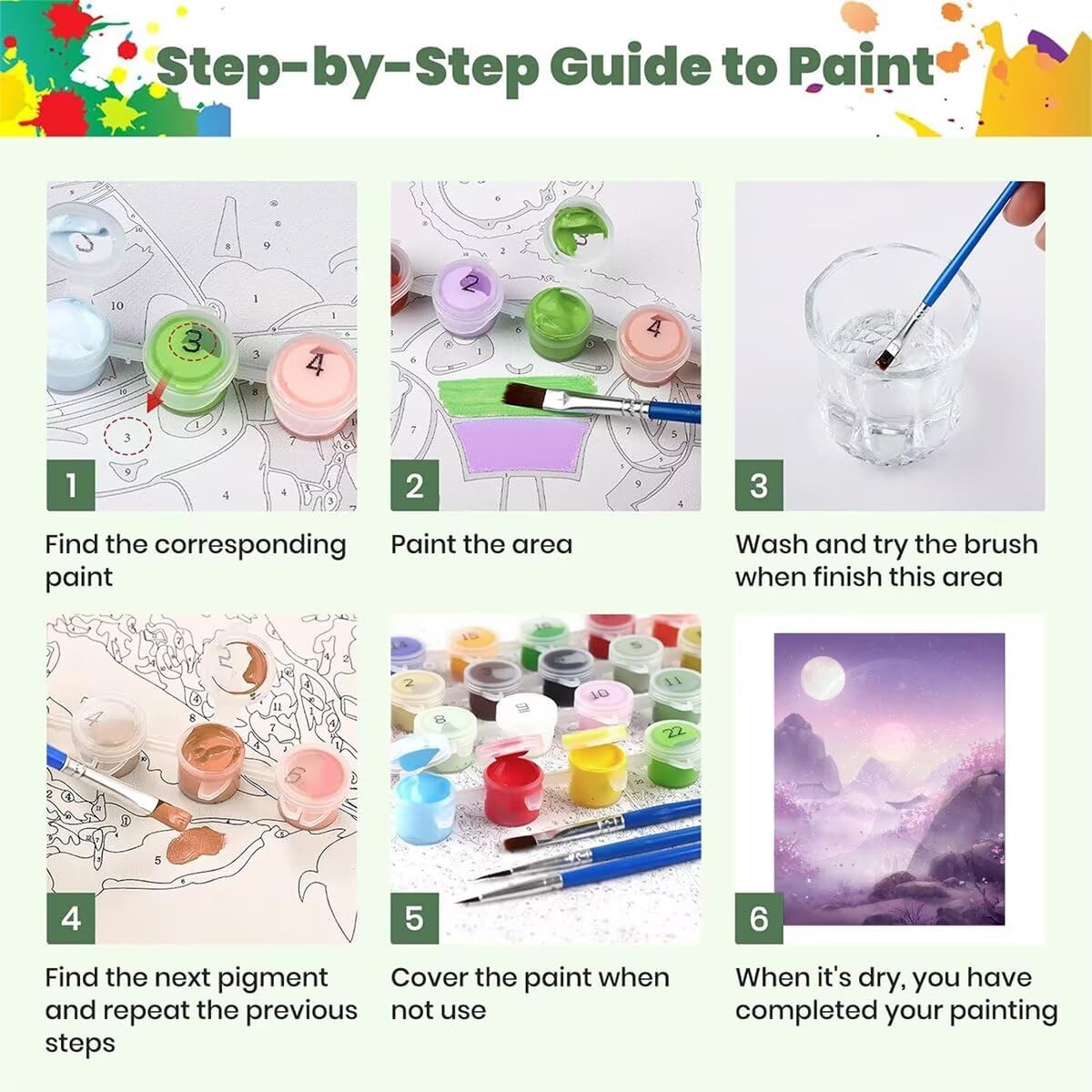 Step-by-Step Guide to Paint

1

Find the corresponding paint

2

Paint the area

3

Wash and try the brush when finish this area

4

Find the next pigment and repeat the previous steps

5

Cover the paint when not use

6

When it's dry, you have completed your painting