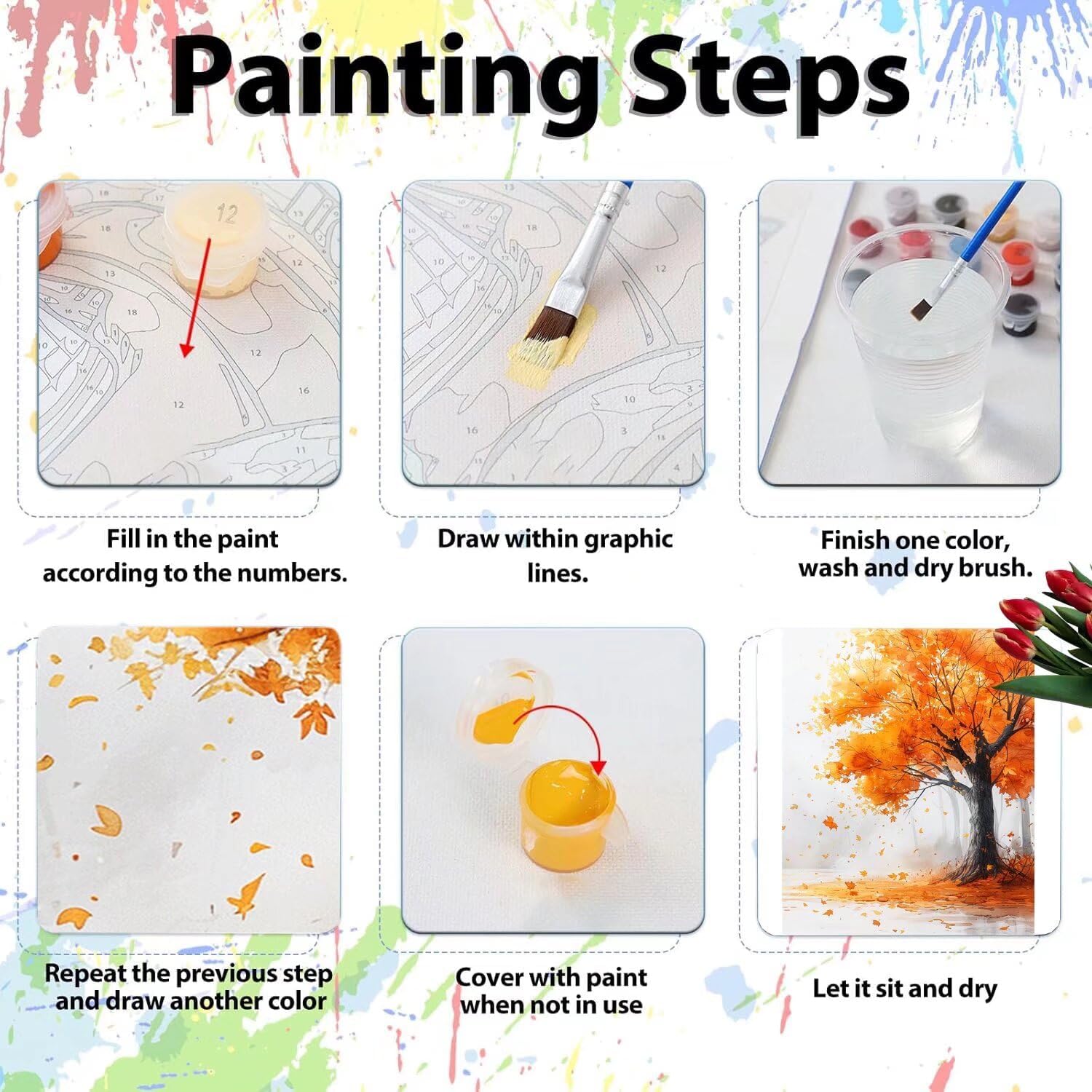 Painting Steps

12

Fill in the paint according to the numbers.

Draw within graphic lines.

Finish one color, wash and dry brush.

Repeat the previous step and draw another color

Cover with paint when not in use

Let it sit and dry