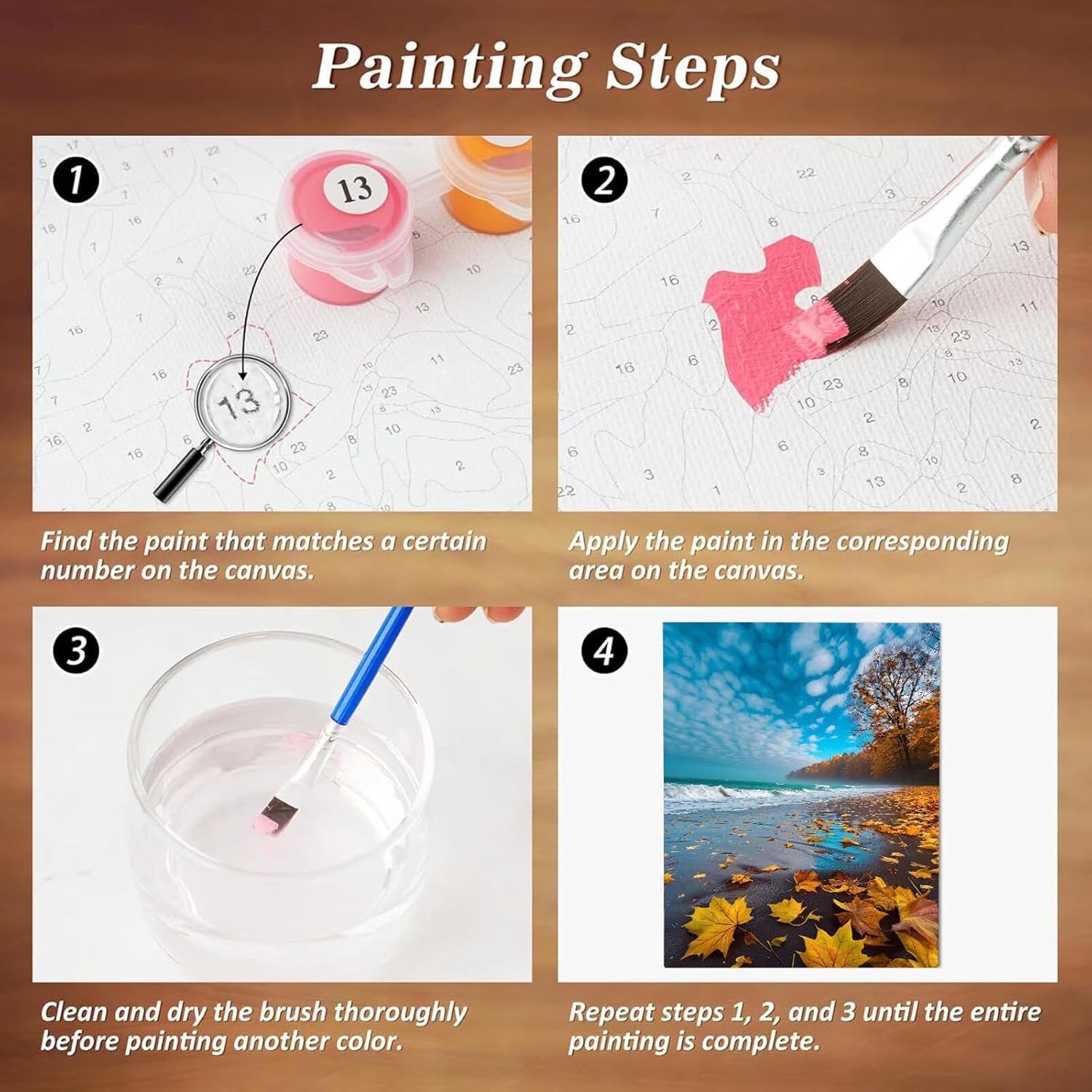 Painting Steps

1

13

13

Find the paint that matches a certain number on the canvas.

2

Apply the paint in the corresponding area on the canvas.

3

Clean and dry the brush thoroughly before painting another color.

4

Repeat steps 1, 2, and 3 until the entire painting is complete.