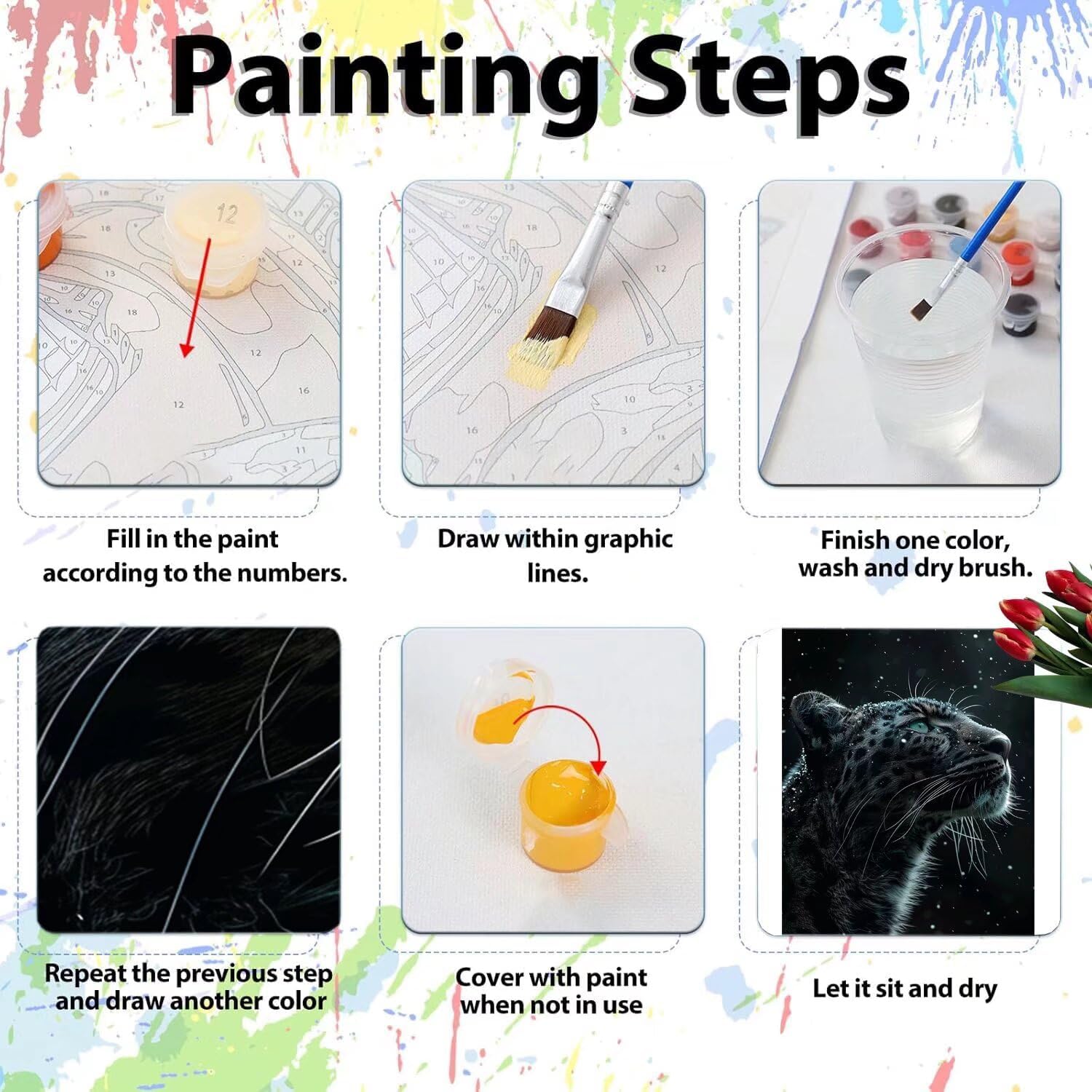 Painting Steps

12

Fill in the paint according to the numbers.

Draw within graphic lines.

Finish one color, wash and dry brush.

Repeat the previous step and draw another color

Cover with paint when not in use

Let it sit and dry