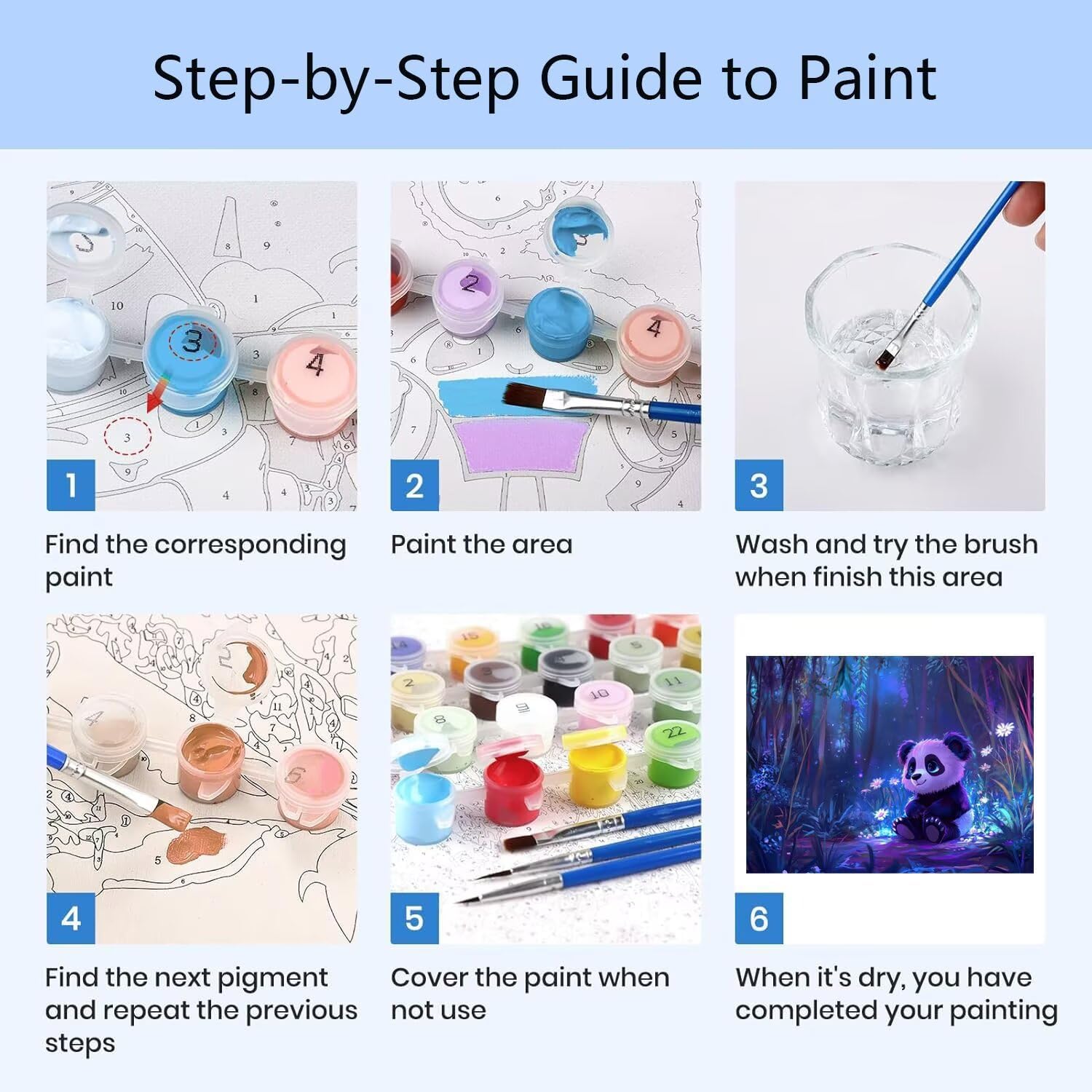 Step-by-Step Guide to Paint

1

Find the corresponding paint

2

Paint the area

3

Wash and try the brush when finish this area

4

Find the next pigment and repeat the previous steps

5

Cover the paint when not use

6

When it's dry, you have completed your painting