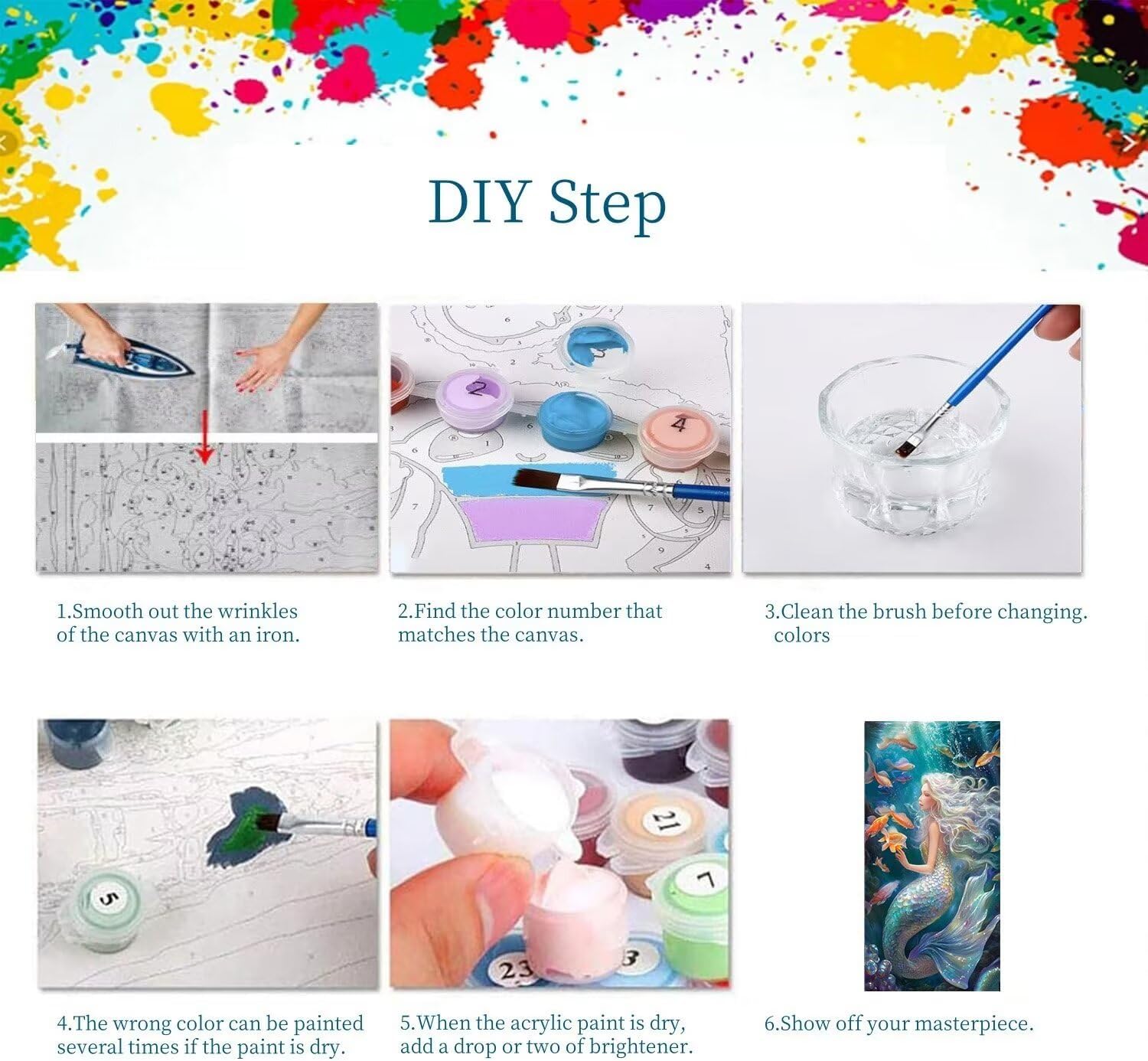 DIY Step

2

4

1.Smooth out the wrinkles of the canvas with an iron.

2.Find the color number that matches the canvas.

3.Clean the brush before changing. colors

5

21

7

23

3

4.The wrong color can be painted several times if the paint is dry.

5.When the acrylic paint is dry, add a drop or two of brightener.

6.Show off your masterpiece.