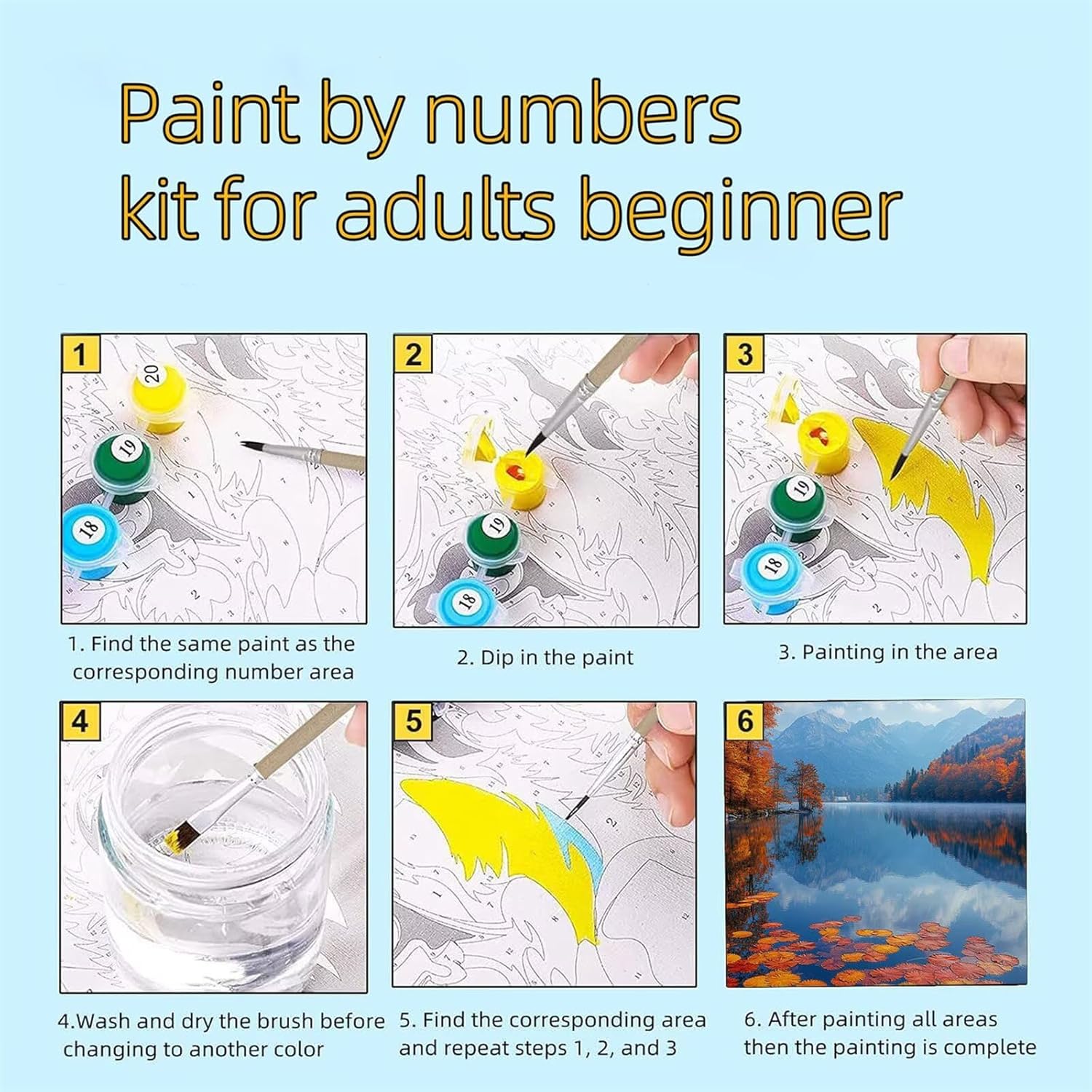 Paint by numbers kit for adults beginner

1

20

19

18

1. Find the same paint as the corresponding number area

2

19

18

2. Dip in the paint

3

19

18

3. Painting in the area

4

4.Wash and dry the brush before changing to another color

5

5. Find the corresponding area and repeat steps 1, 2, and 3

6

6. After painting all areas then the painting is complete