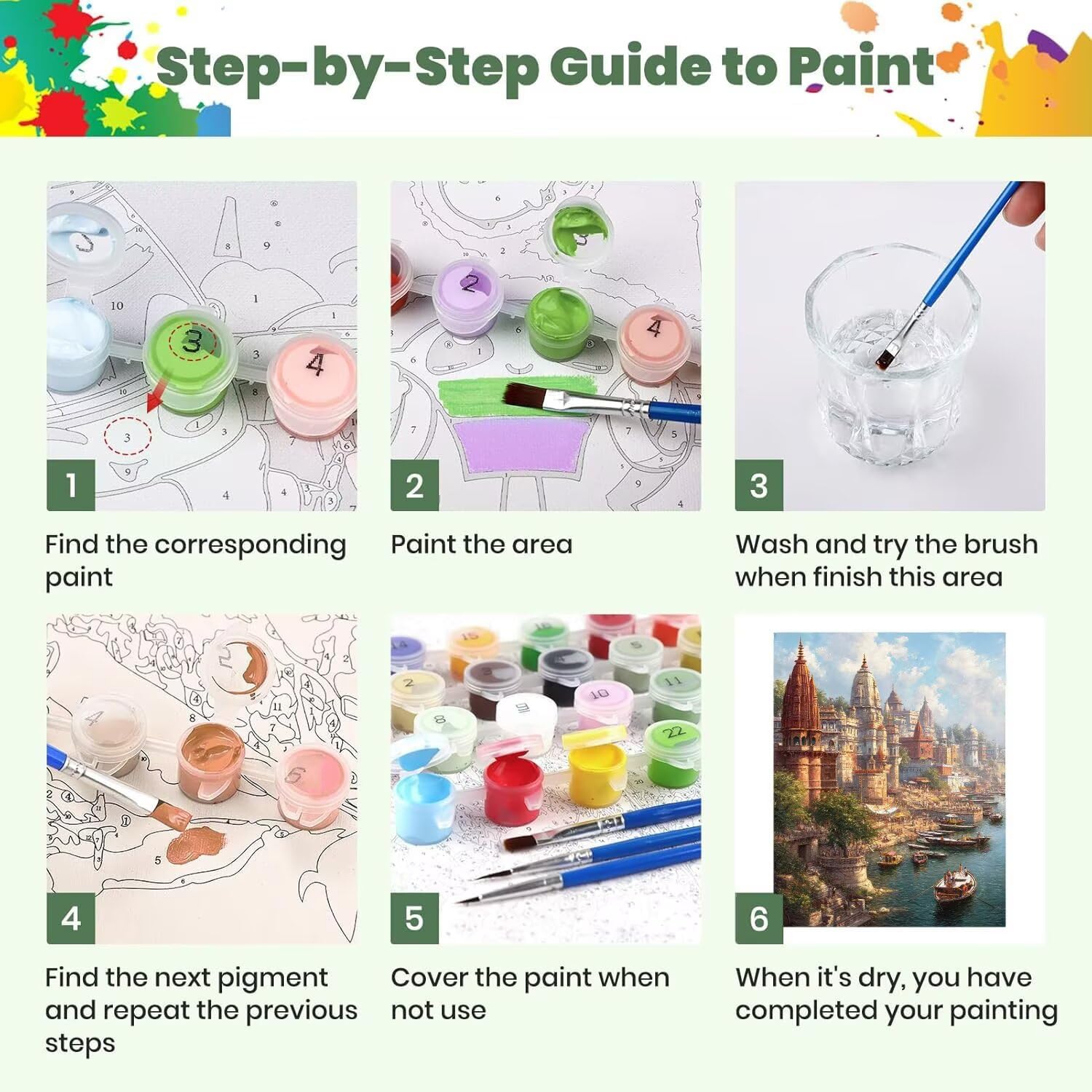 Step-by-Step Guide to Paint

1

Find the corresponding paint

2

Paint the area

3

Wash and try the brush when finish this area

4

Find the next pigment and repeat the previous steps

5

Cover the paint when not use

6

When it's dry, you have completed your painting