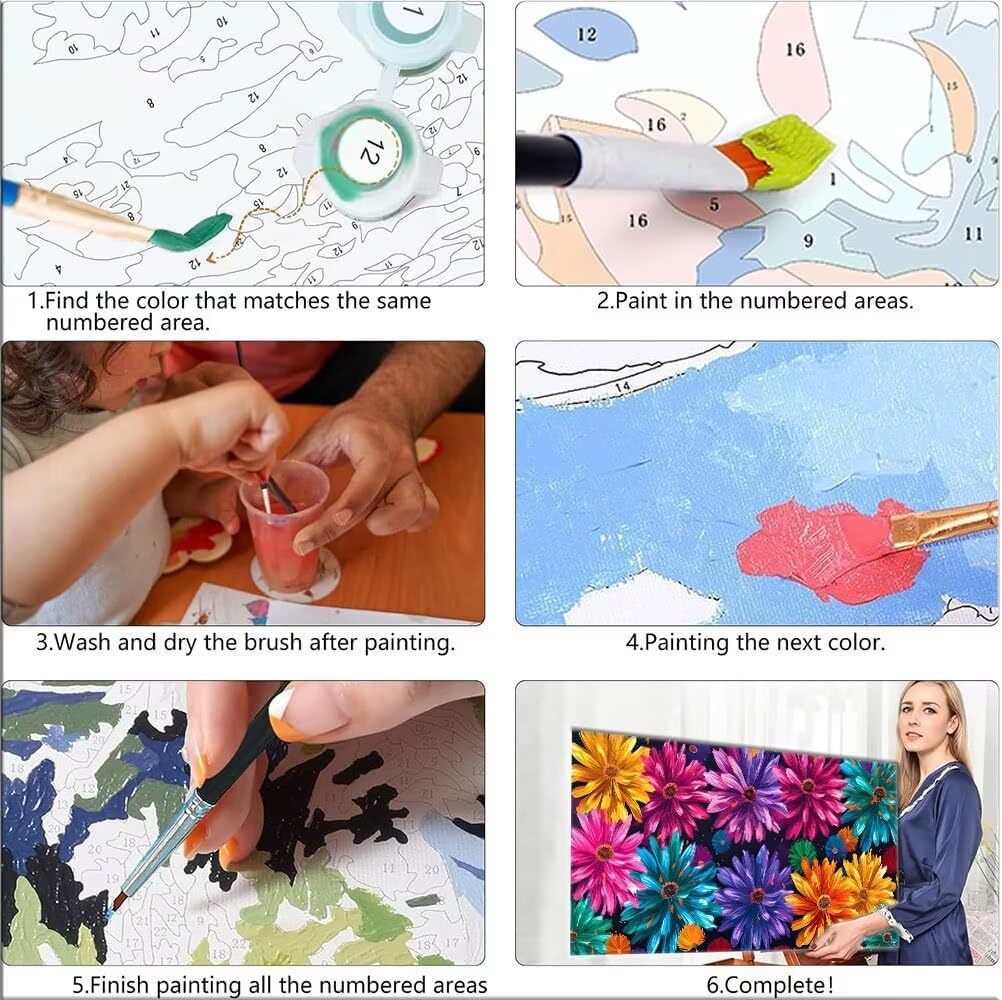 1.Find the color that matches the same numbered area.

2.Paint in the numbered areas.

3.Wash and dry the brush after painting.

4.Painting the next color.

5.Finish painting all the numbered areas

6.Complete!