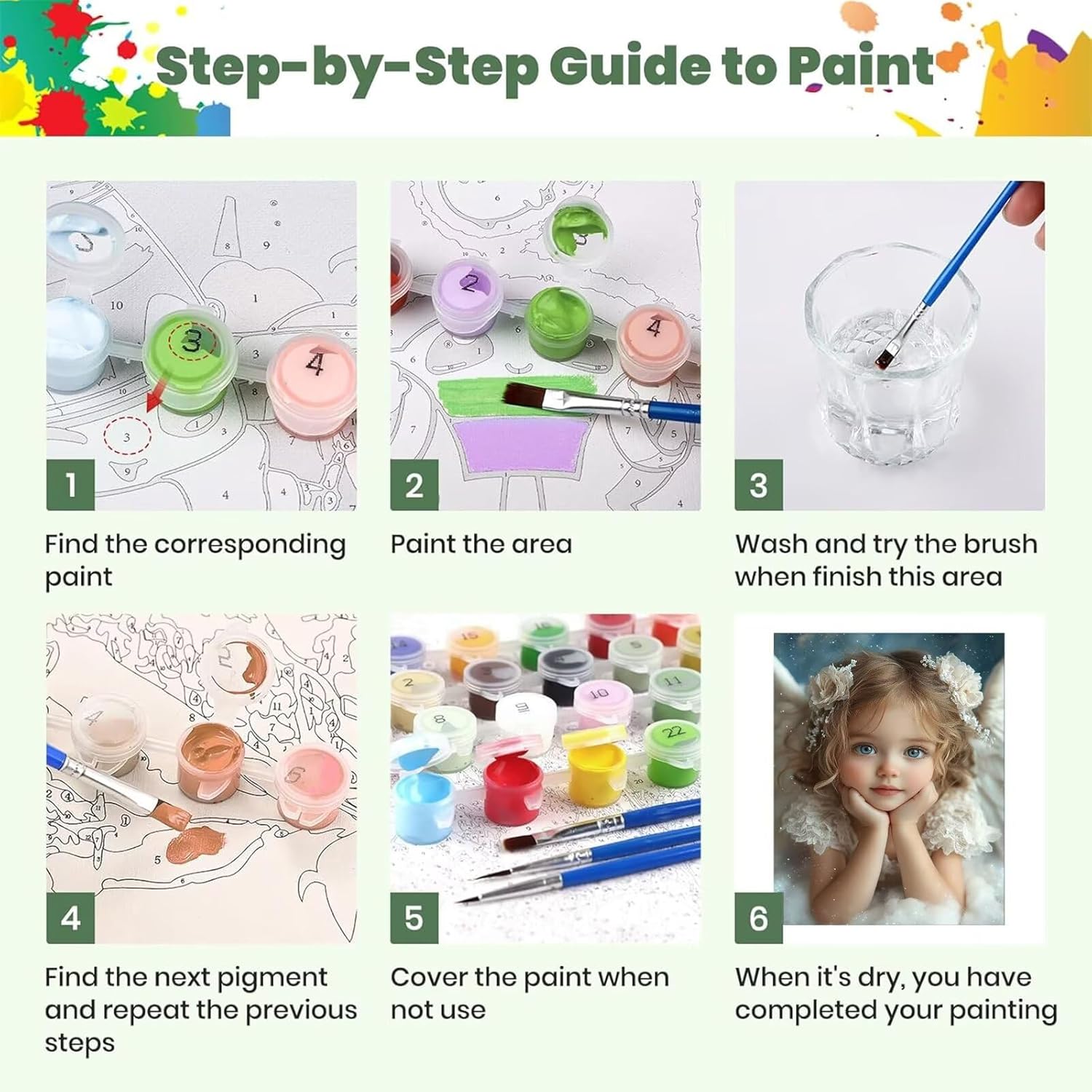 Step-by-Step Guide to Paint

1

Find the corresponding paint

2

Paint the area

3

Wash and try the brush when finish this area

4

Find the next pigment and repeat the previous steps

5

Cover the paint when not use

6

When it's dry, you have completed your painting