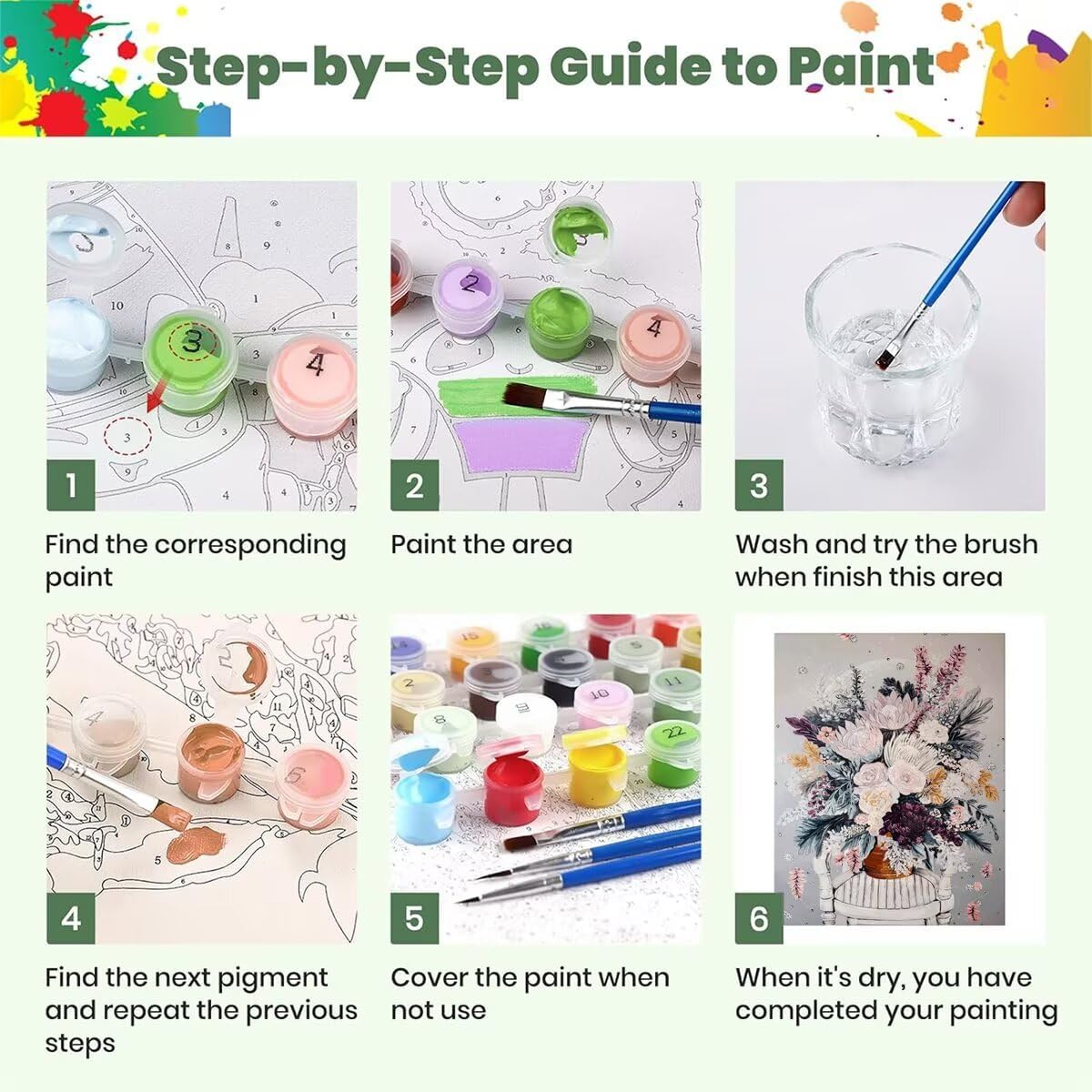 Step-by-Step Guide to Paint

1

Find the corresponding paint

2

Paint the area

3

Wash and try the brush when finish this area

4

Find the next pigment and repeat the previous steps

5

Cover the paint when not use

6

When it's dry, you have completed your painting