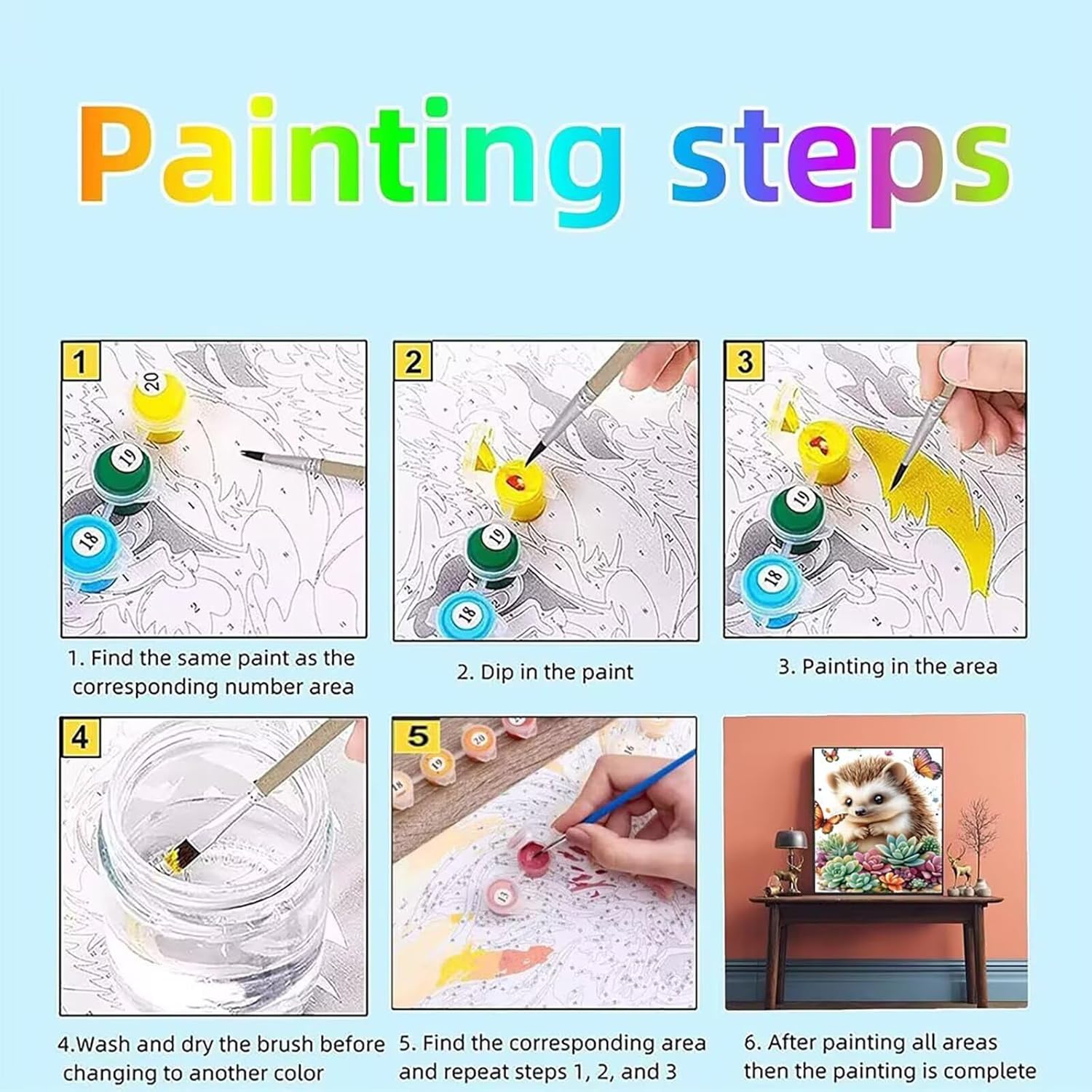 Painting steps

1

20

19

18

1. Find the same paint as the corresponding number area

2

19

18

2. Dip in the paint

3

19

18

3. Painting in the area

4

4.Wash and dry the brush before changing to another color

5

20

19

18

13

5. Find the corresponding area and repeat steps 1, 2, and 3

6. After painting all areas then the painting is complete