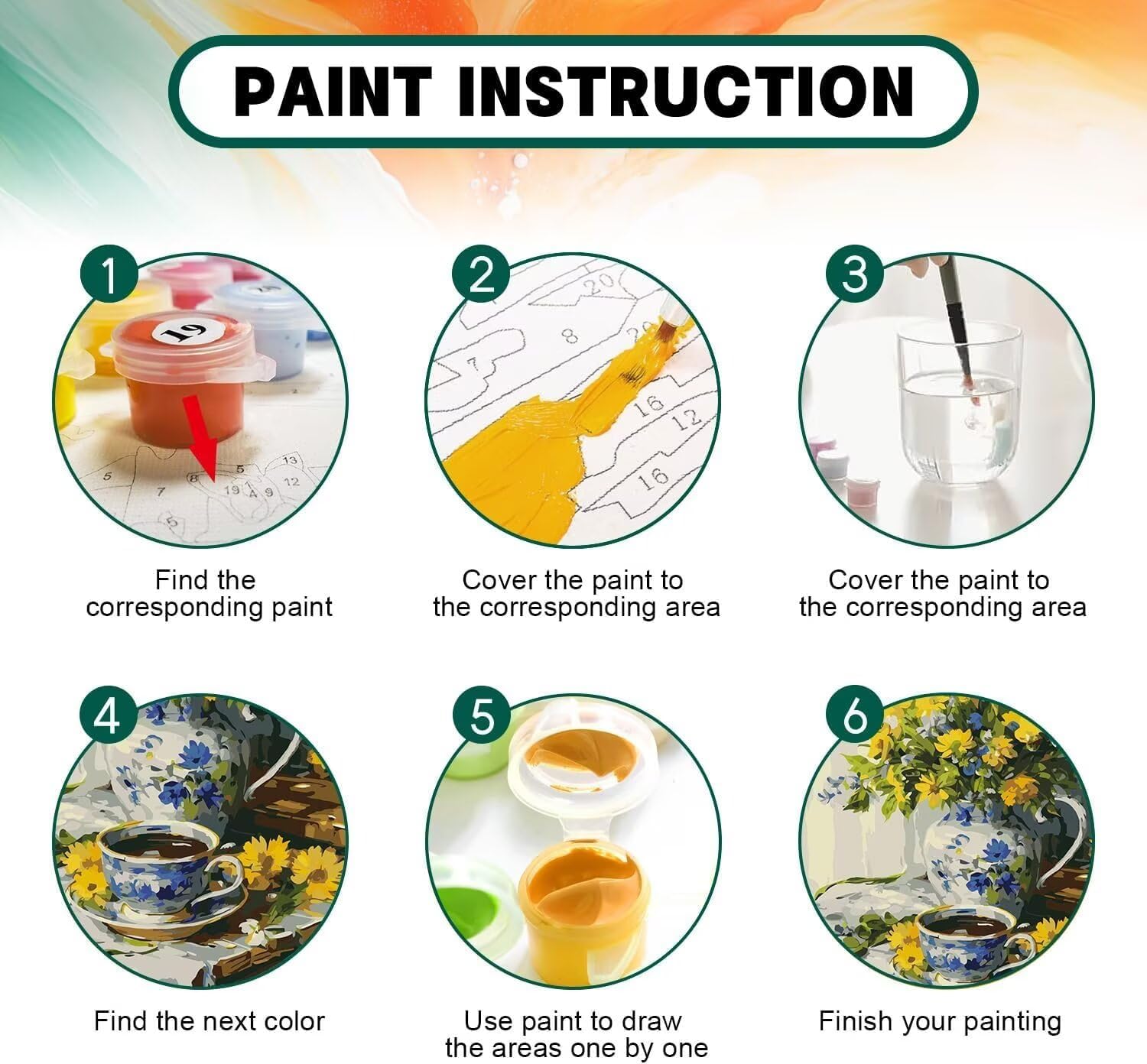 PAINT INSTRUCTION

1

19

5 7 8 5 13 19 4 9 12 5

Find the corresponding paint

2

20 8 7 20 16 12 16

Cover the paint to the corresponding area

3

Cover the paint to the corresponding area

4

Find the next color

5

Use paint to draw the areas one by one

6

Finish your painting