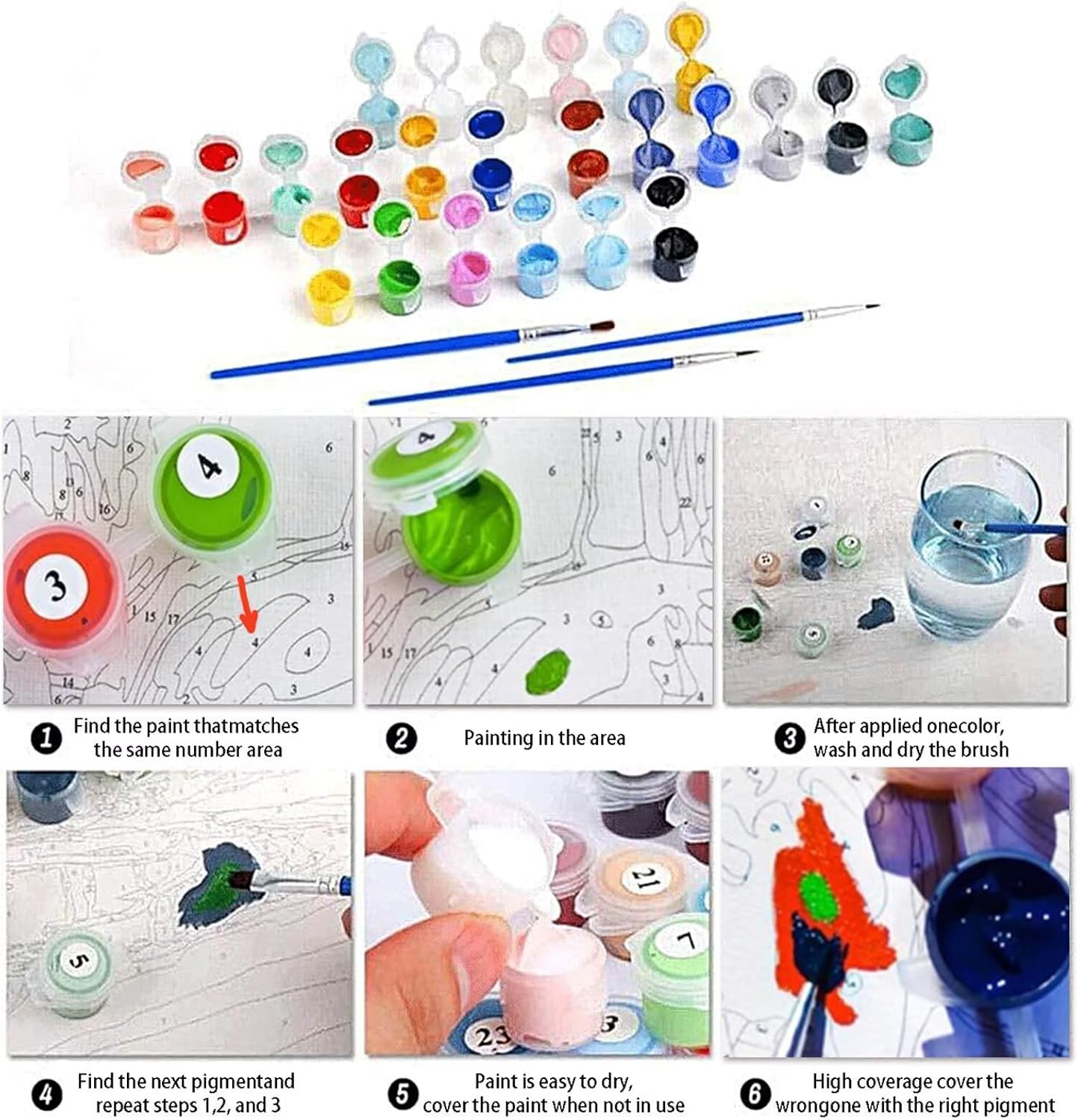 1 Find the paint thatmatches the same number area

2 Painting in the area

3 After applied onecolor, wash and dry the brush

4 Find the next pigmentand repeat steps 1,2, and 3

5 Paint is easy to dry, cover the paint when not in use

6 High coverage cover the wrongone with the right pigment