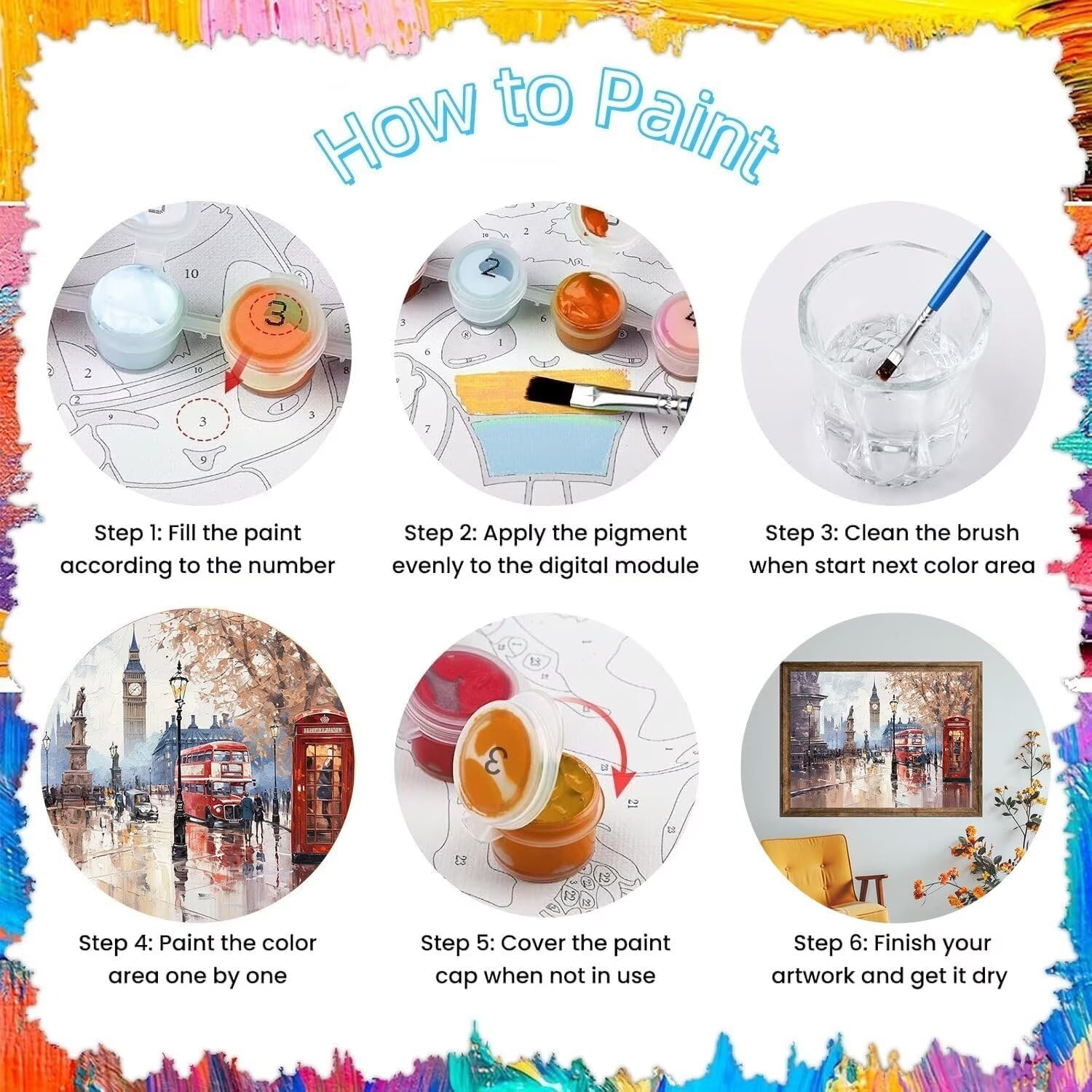 How to Paint

Step 1: Fill the paint according to the number

Step 2: Apply the pigment evenly to the digital module

Step 3: Clean the brush when start next color area

Step 4: Paint the color area one by one

Step 5: Cover the paint cap when not in use

Step 6: Finish your artwork and get it dry