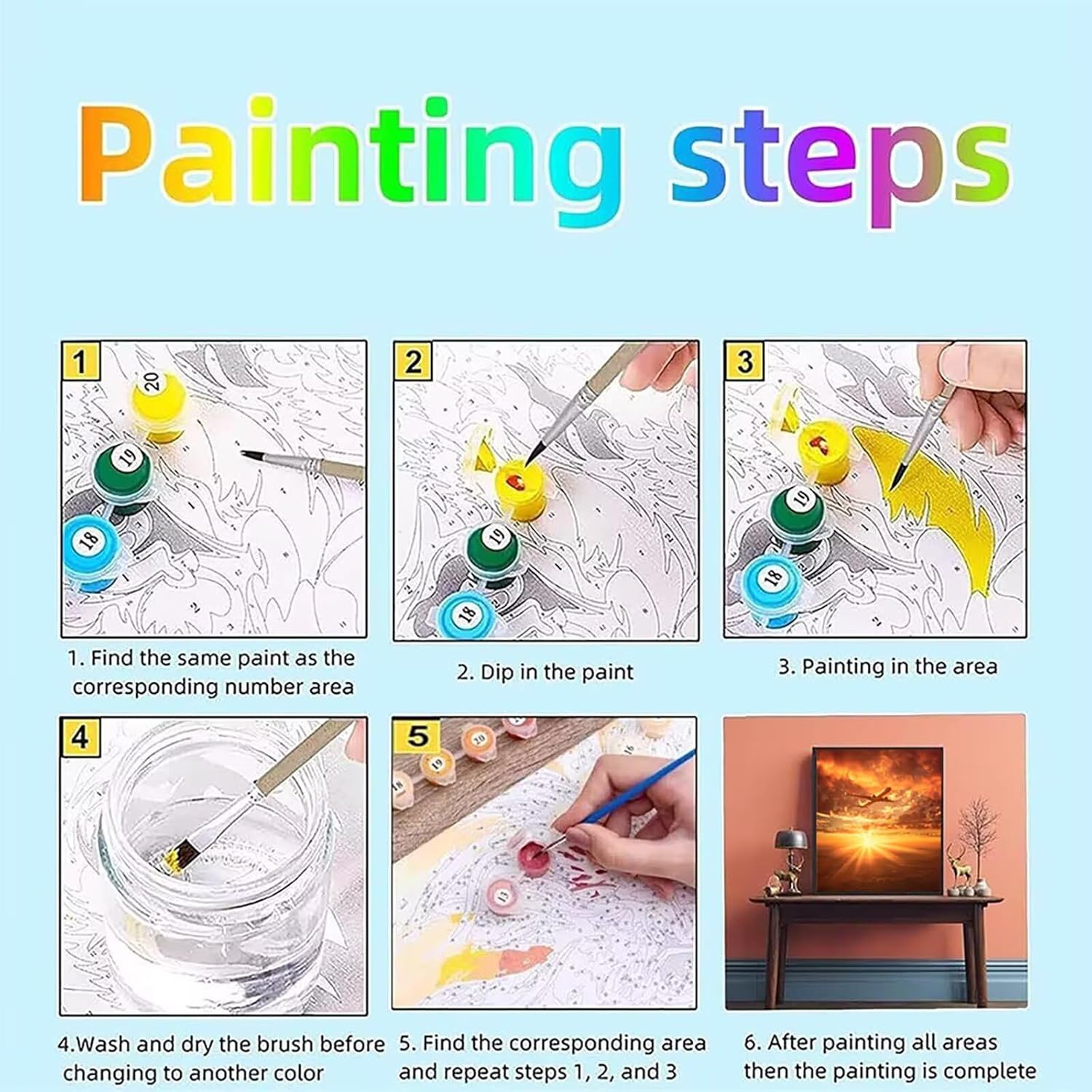 Painting steps

1

20

19

18

1. Find the same paint as the corresponding number area

2

19

18

2. Dip in the paint

3

19

18

3. Painting in the area

4

4.Wash and dry the brush before changing to another color

5

5. Find the corresponding area and repeat steps 1, 2, and 3

6. After painting all areas then the painting is complete