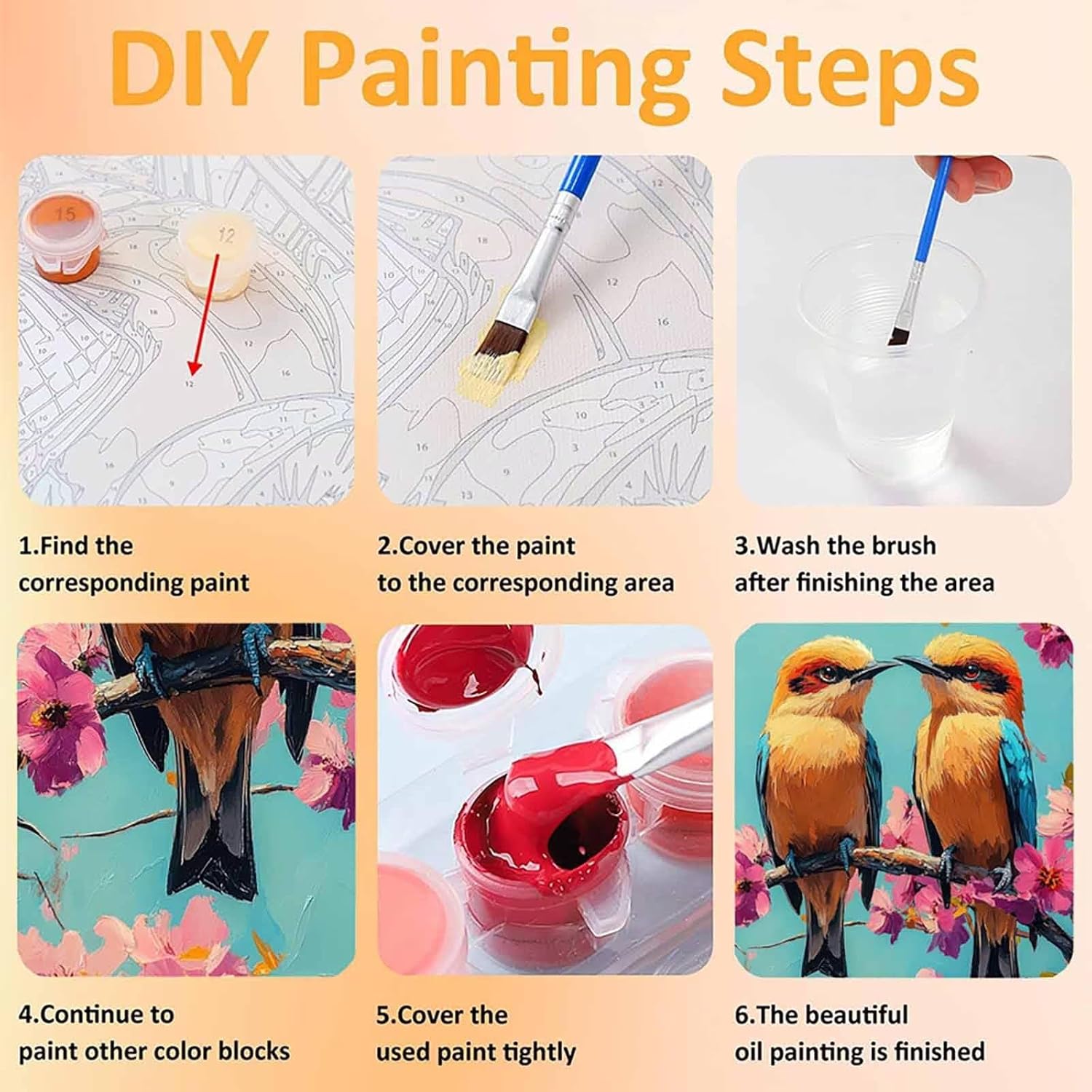 DIY Painting Steps

15

12

12

1.Find the corresponding paint

2.Cover the paint to the corresponding area

3.Wash the brush after finishing the area

4.Continue to paint other color blocks

5.Cover the used paint tightly

6.The beautiful oil painting is finished