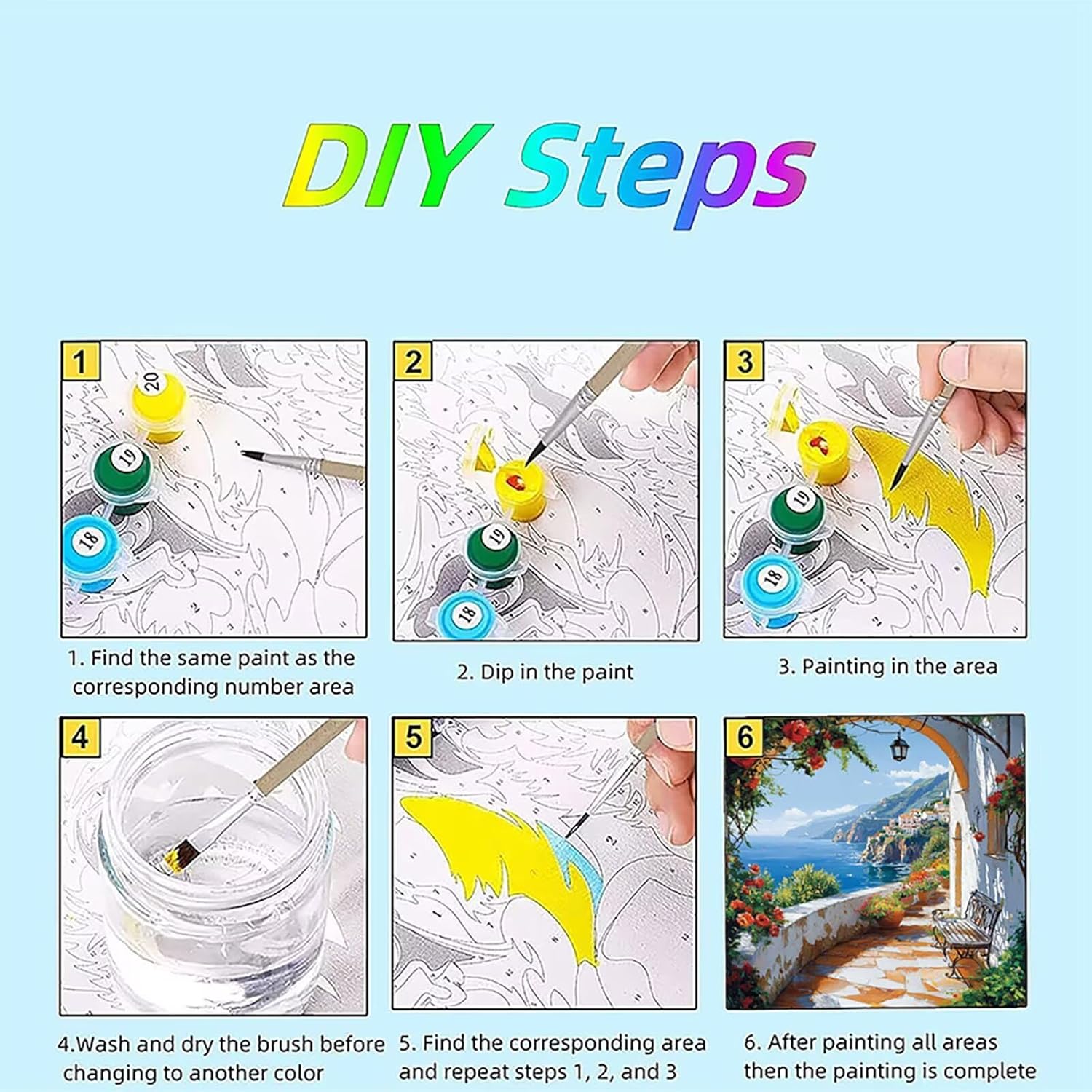 DIY Steps

1

20

19

18

1. Find the same paint as the corresponding number area

2

19

18

2. Dip in the paint

3

19

18

3. Painting in the area

4

4.Wash and dry the brush before changing to another color

5

5. Find the corresponding area and repeat steps 1, 2, and 3

6

6. After painting all areas then the painting is complete