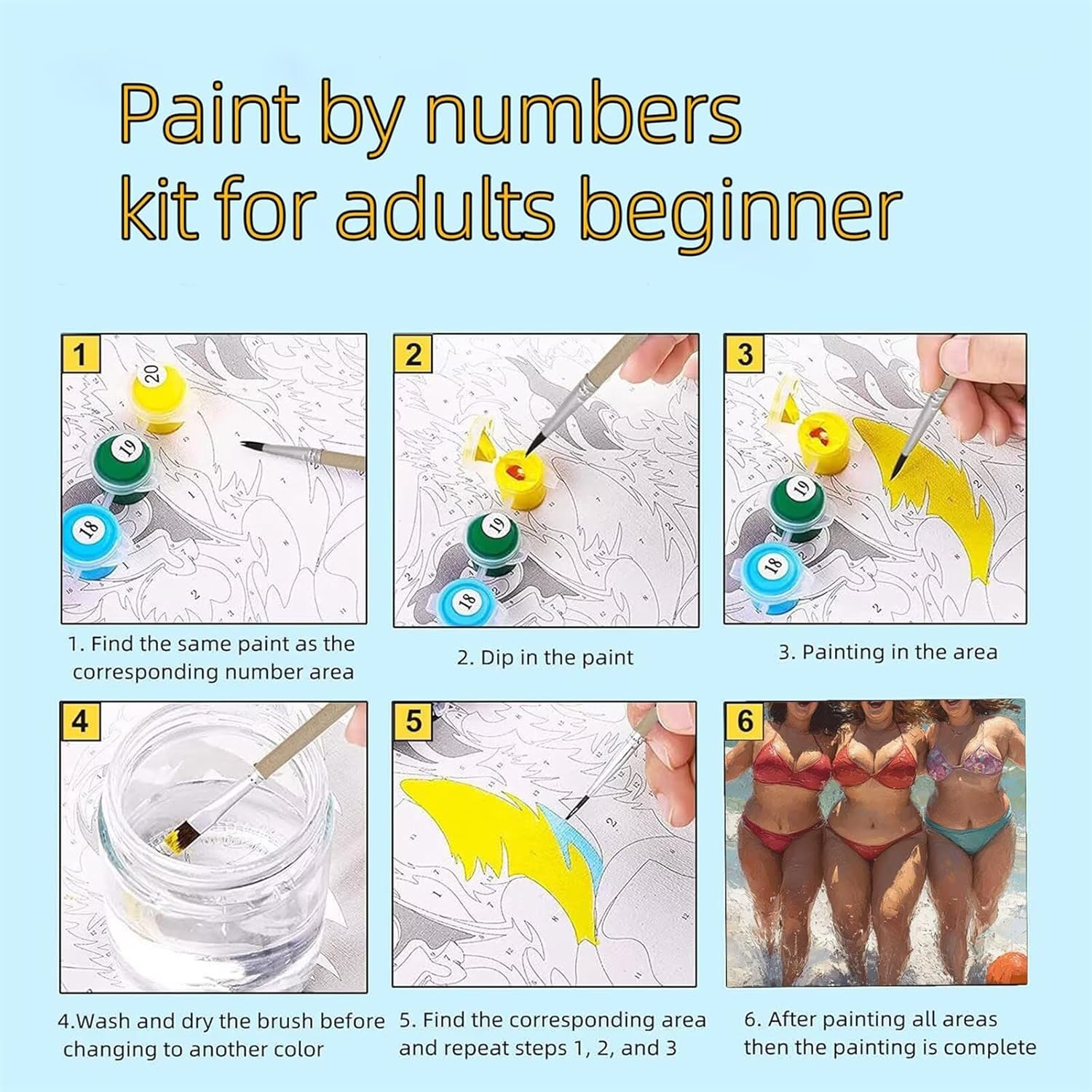 Paint by numbers kit for adults beginner

1

20

19

18

1. Find the same paint as the corresponding number area

2

19

18

2. Dip in the paint

3

19

18

3. Painting in the area

4

4.Wash and dry the brush before changing to another color

5

5. Find the corresponding area and repeat steps 1, 2, and 3

6

6. After painting all areas then the painting is complete