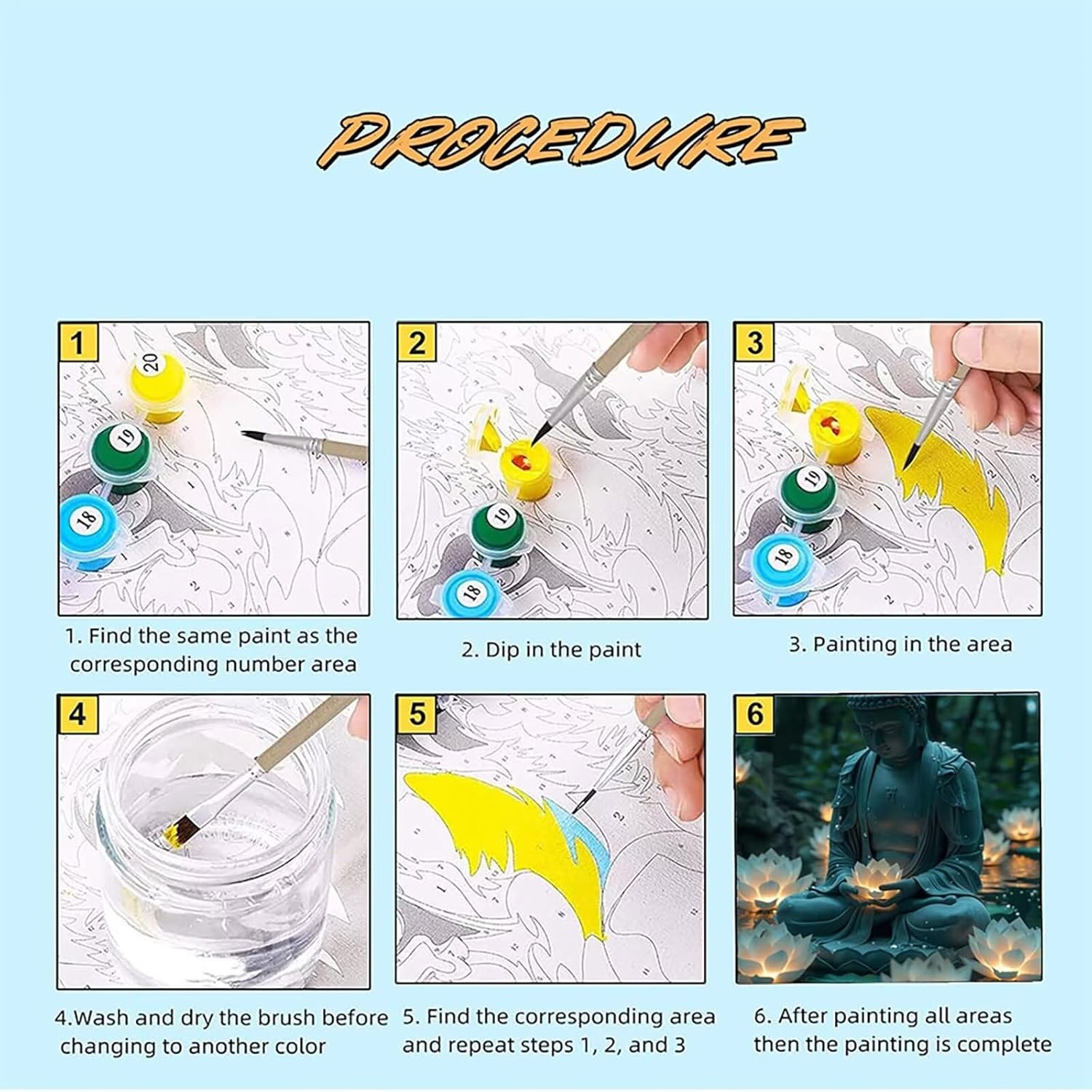 PROCEDURE

1

20

19

18

1. Find the same paint as the corresponding number area

2

19

18

2. Dip in the paint

3

19

18

3. Painting in the area

4

4.Wash and dry the brush before changing to another color

5

5. Find the corresponding area and repeat steps 1, 2, and 3

6

6. After painting all areas then the painting is complete