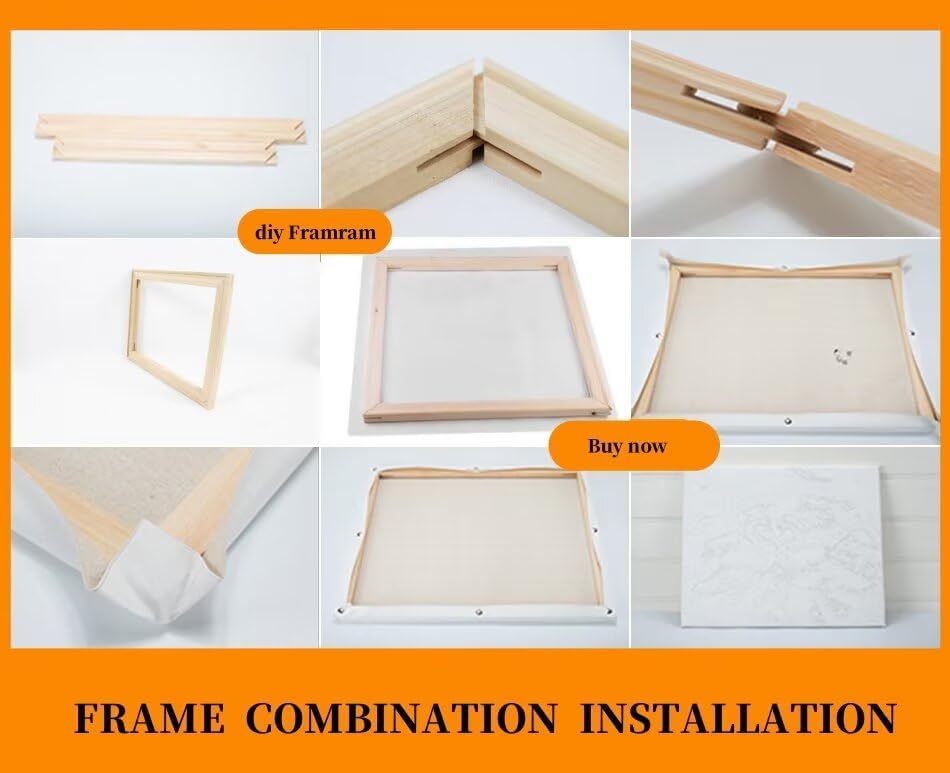 diy Framram

Buy now

FRAME COMBINATION INSTALLATION