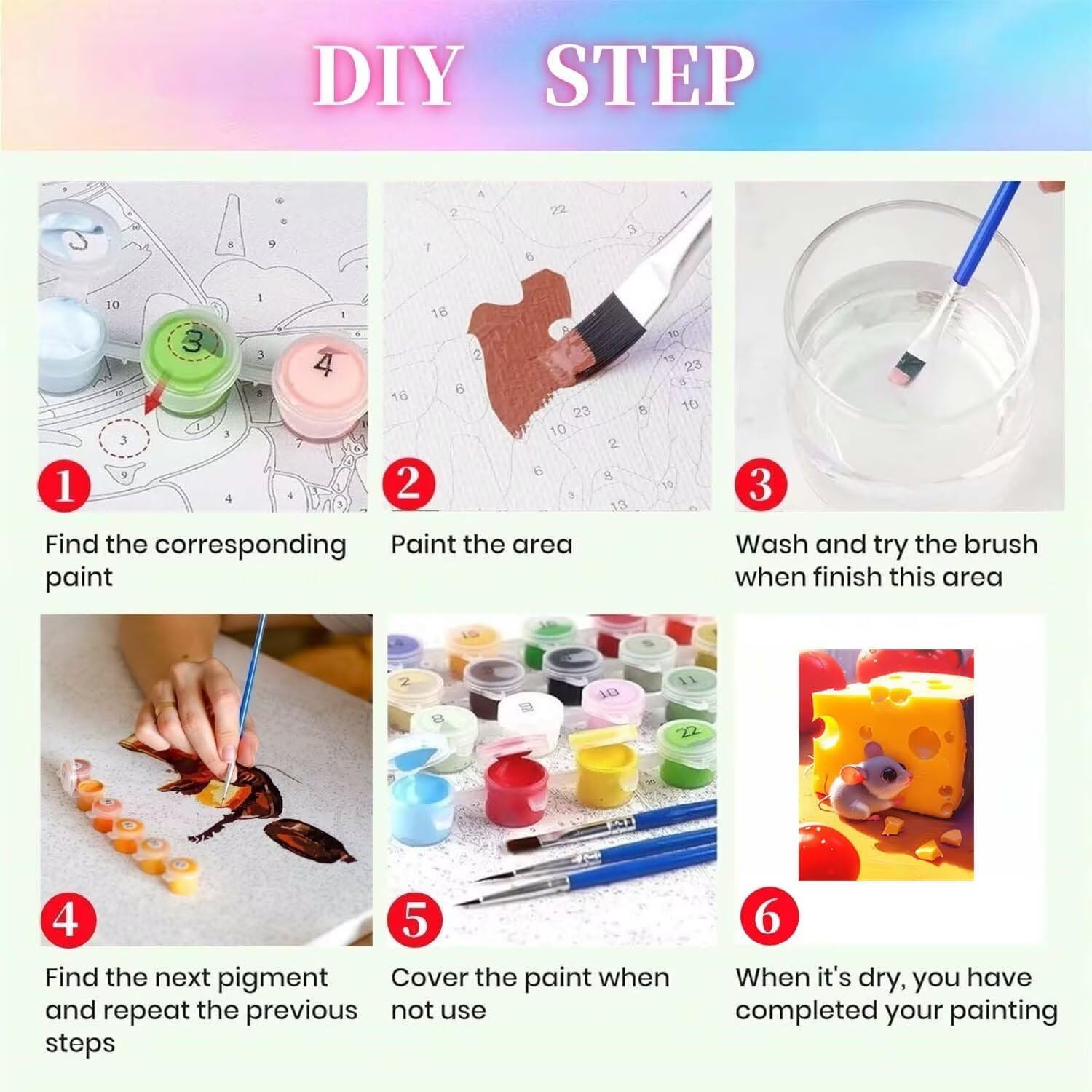 DIY STEP

1

Find the corresponding paint

2

Paint the area

3

Wash and try the brush when finish this area

4

Find the next pigment and repeat the previous steps

5

Cover the paint when not use

6

When it's dry, you have completed your painting