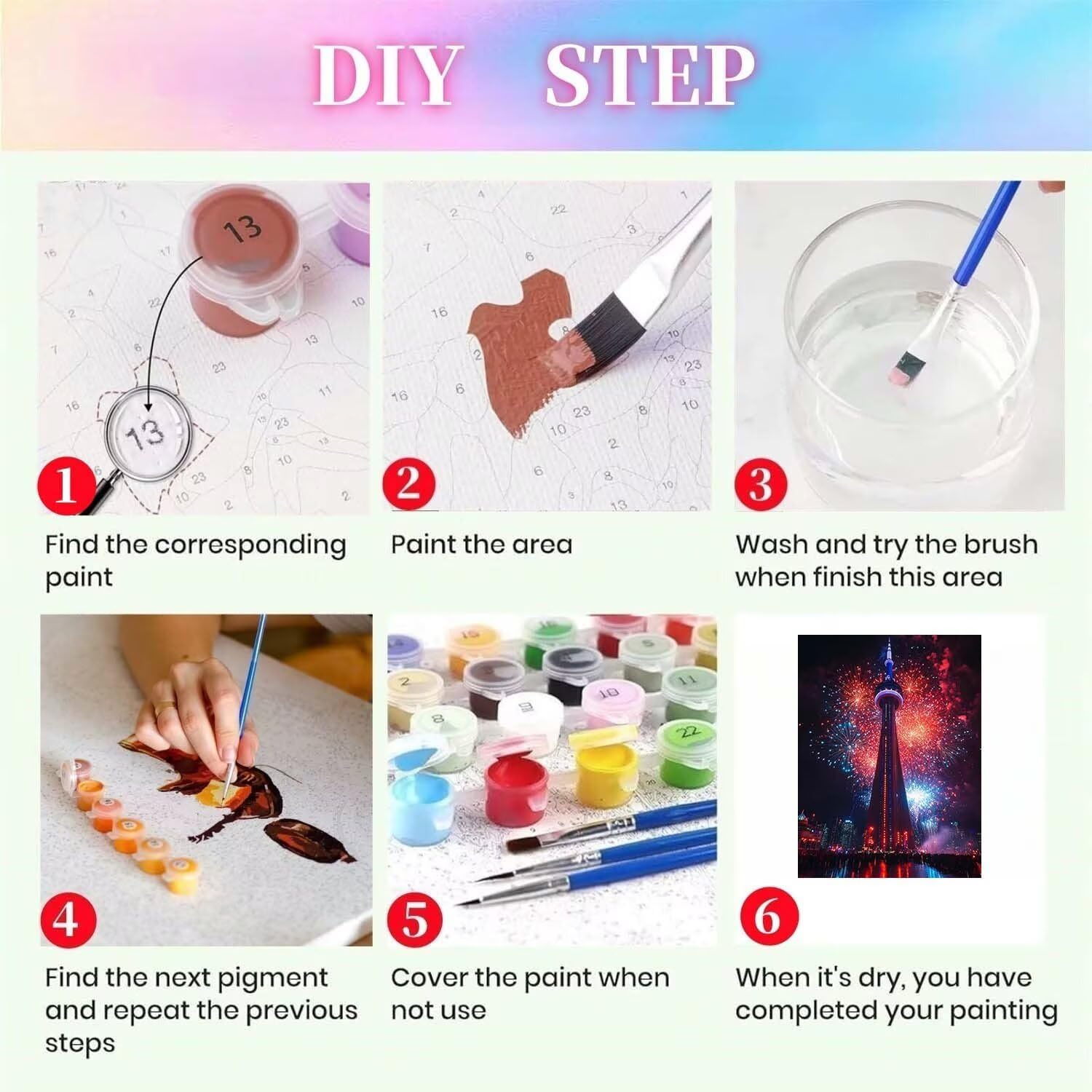 DIY STEP

13

13

1

Find the corresponding paint

2

Paint the area

3

Wash and try the brush when finish this area

4

Find the next pigment and repeat the previous steps

5

Cover the paint when not use

6

When it's dry, you have completed your painting