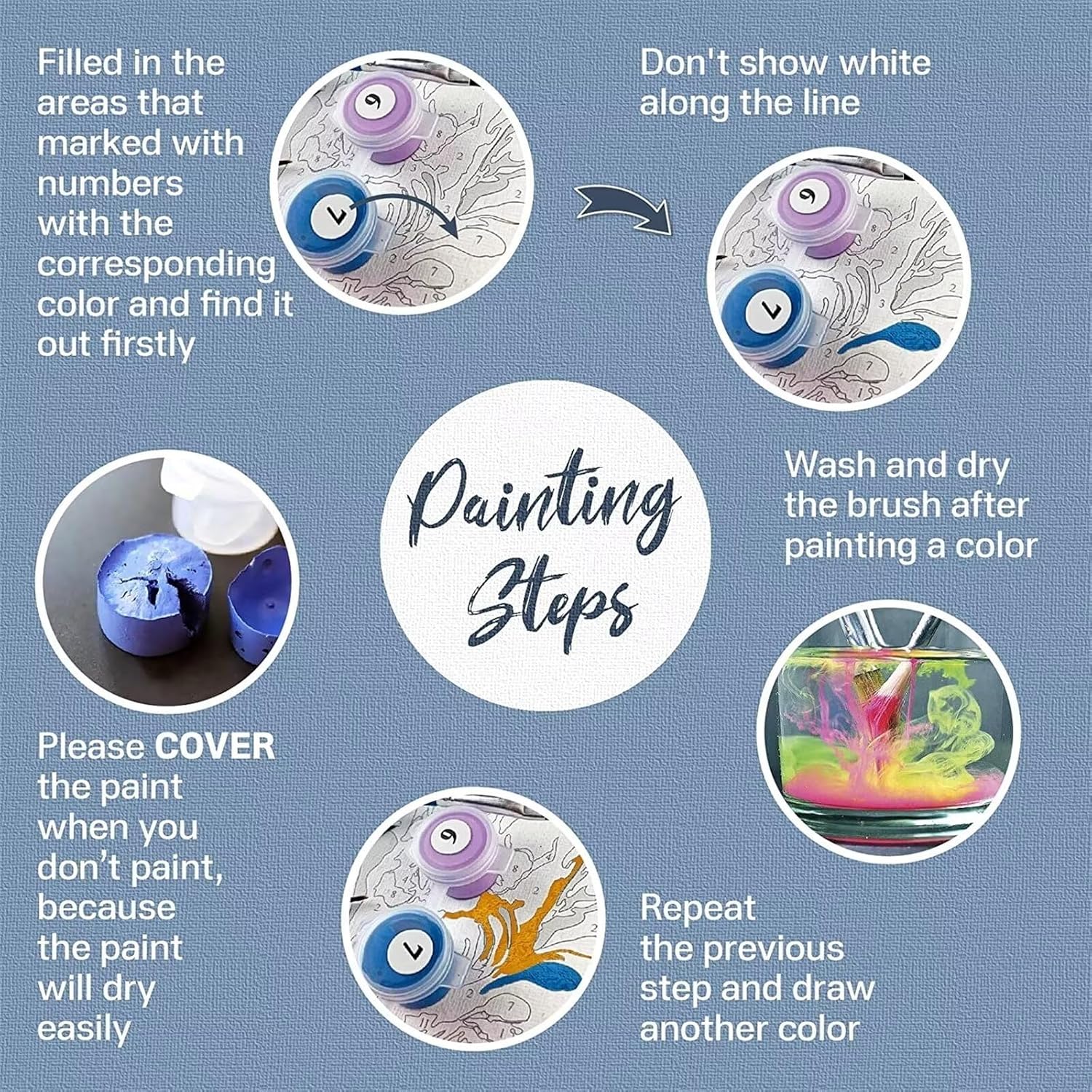 Filled in the areas that marked with numbers with the corresponding color and find it out firstly

Don't show white along the line

Painting Steps

Wash and dry the brush after painting a color

Please COVER the paint when you don't paint, because the paint will dry easily

Repeat the previous step and draw another color