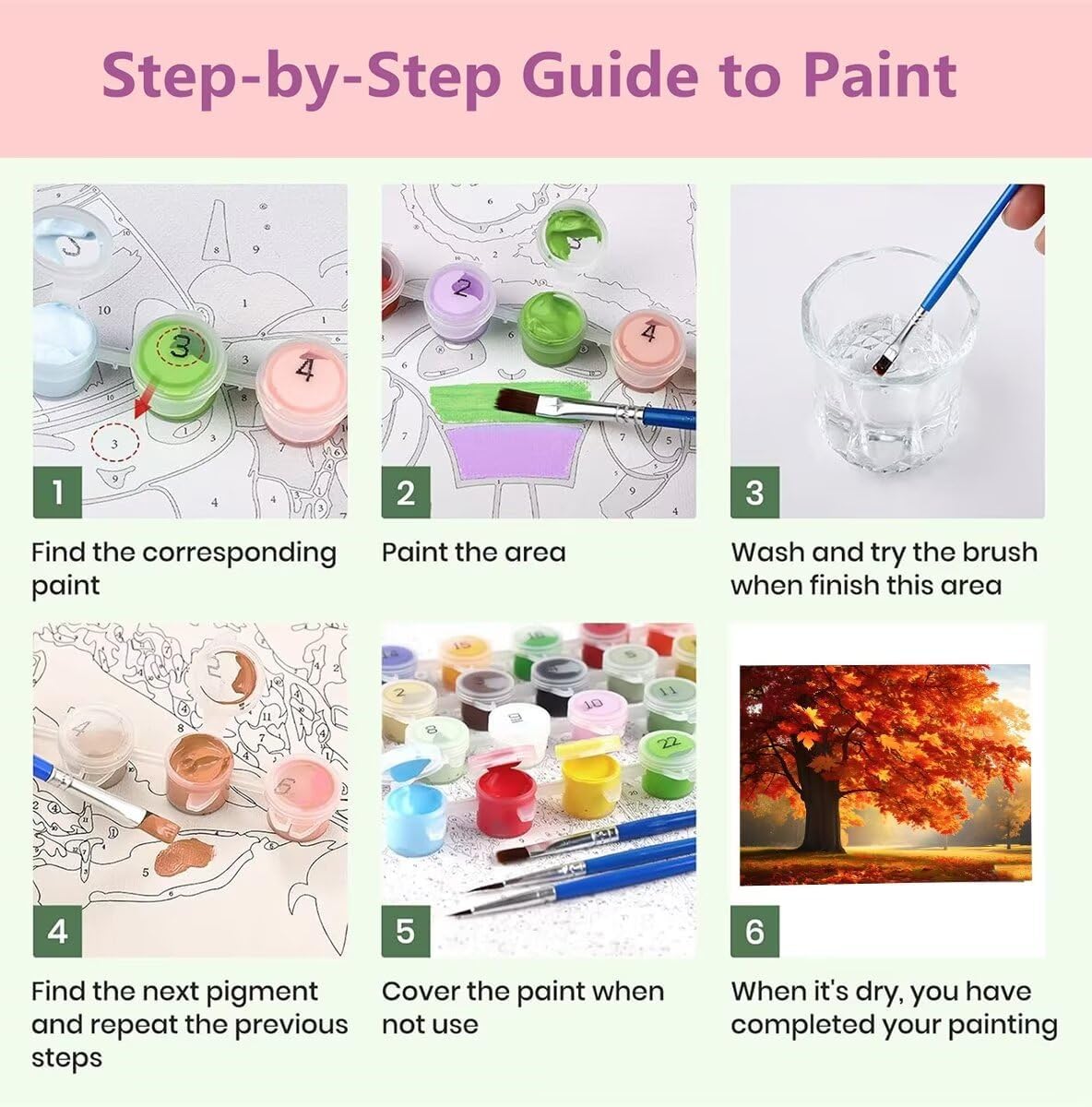 Step-by-Step Guide to Paint

1
Find the corresponding paint

2
Paint the area

3
Wash and try the brush when finish this area

4
Find the next pigment and repeat the previous steps

5
Cover the paint when not use

6
When it's dry, you have completed your painting