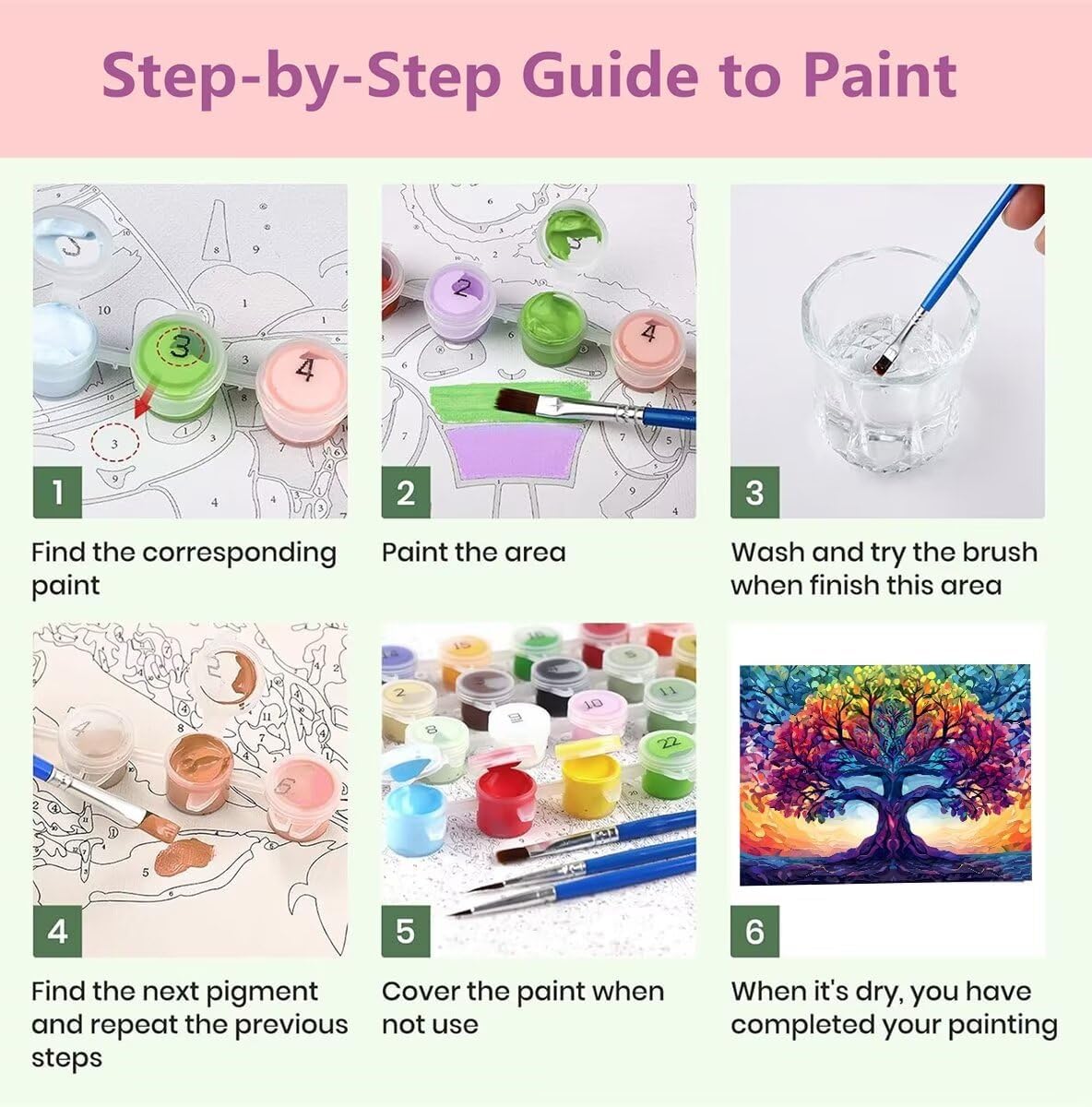 Step-by-Step Guide to Paint

1

Find the corresponding paint

2

Paint the area

3

Wash and try the brush when finish this area

4

Find the next pigment and repeat the previous steps

5

Cover the paint when not use

6

When it's dry, you have completed your painting