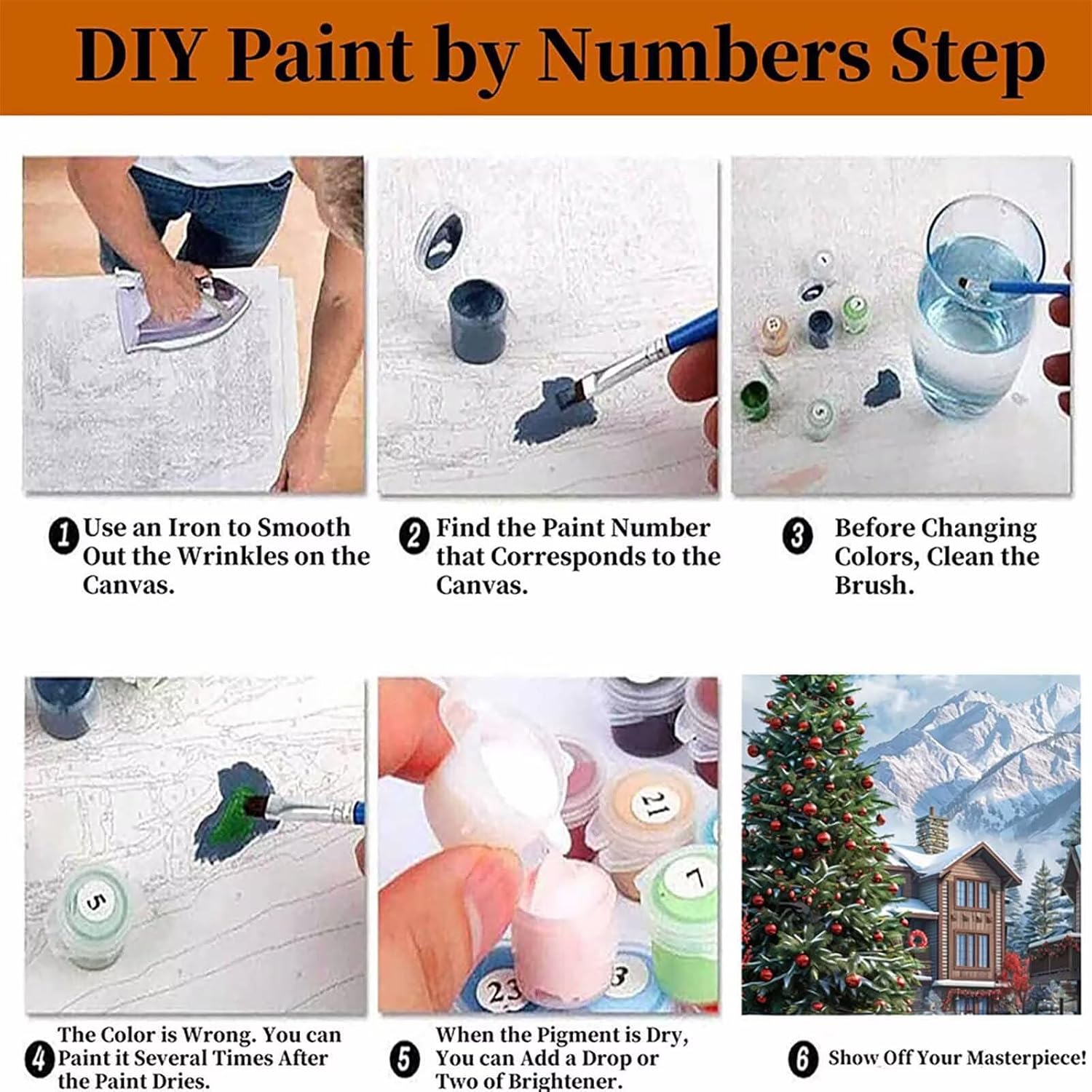 DIY Paint by Numbers Step

1 Use an Iron to Smooth Out the Wrinkles on the Canvas.

2 Find the Paint Number that Corresponds to the Canvas.

3 Before Changing Colors, Clean the Brush.

5

21

7

23

3

4 The Color is Wrong. You can Paint it Several Times After the Paint Dries.

5 When the Pigment is Dry, You can Add a Drop or Two of Brightener.

6 Show Off Your Masterpiece!