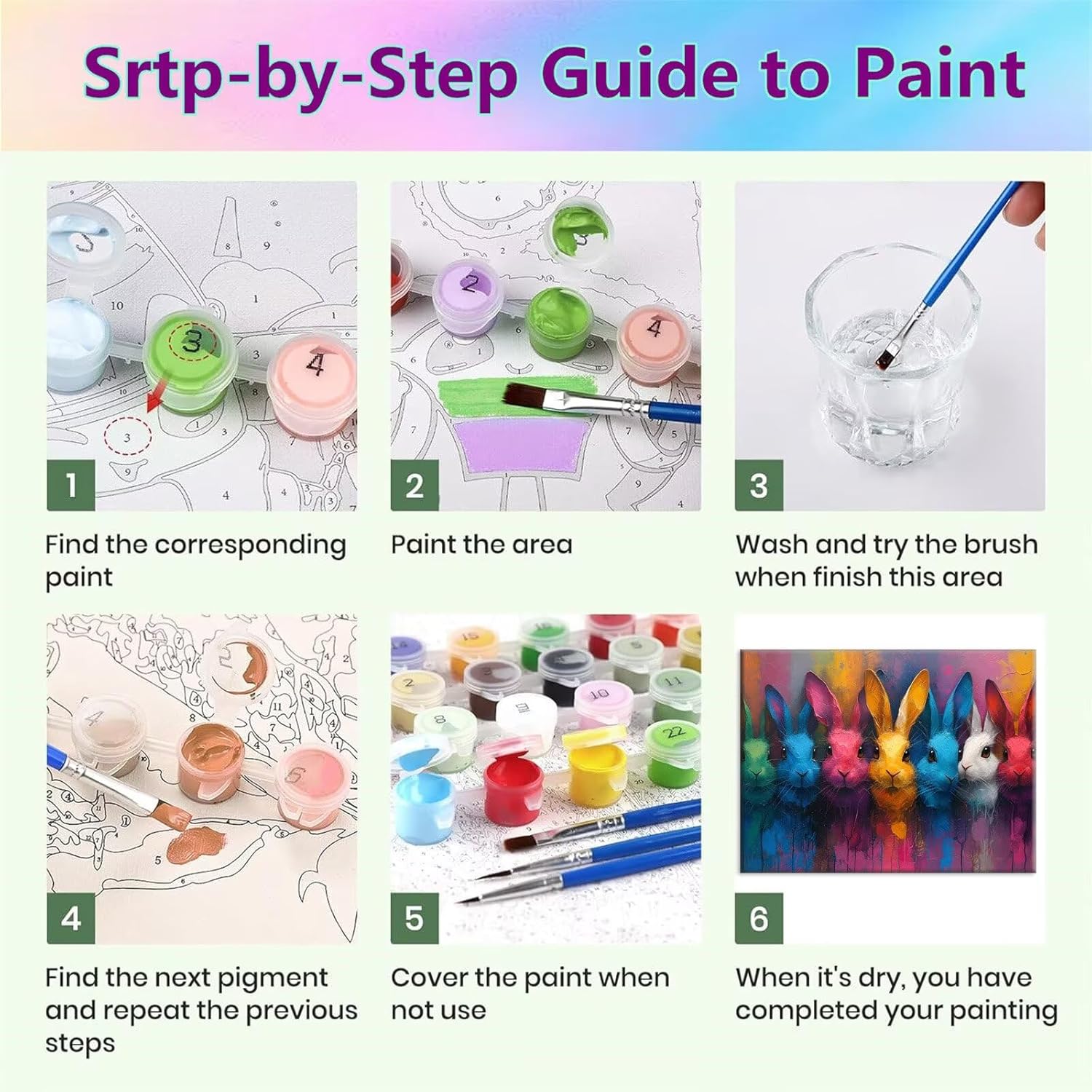 Srtp-by-Step Guide to Paint

1
Find the corresponding paint

2
Paint the area

3
Wash and try the brush when finish this area

4
Find the next pigment and repeat the previous steps

5
Cover the paint when not use

6
When it's dry, you have completed your painting