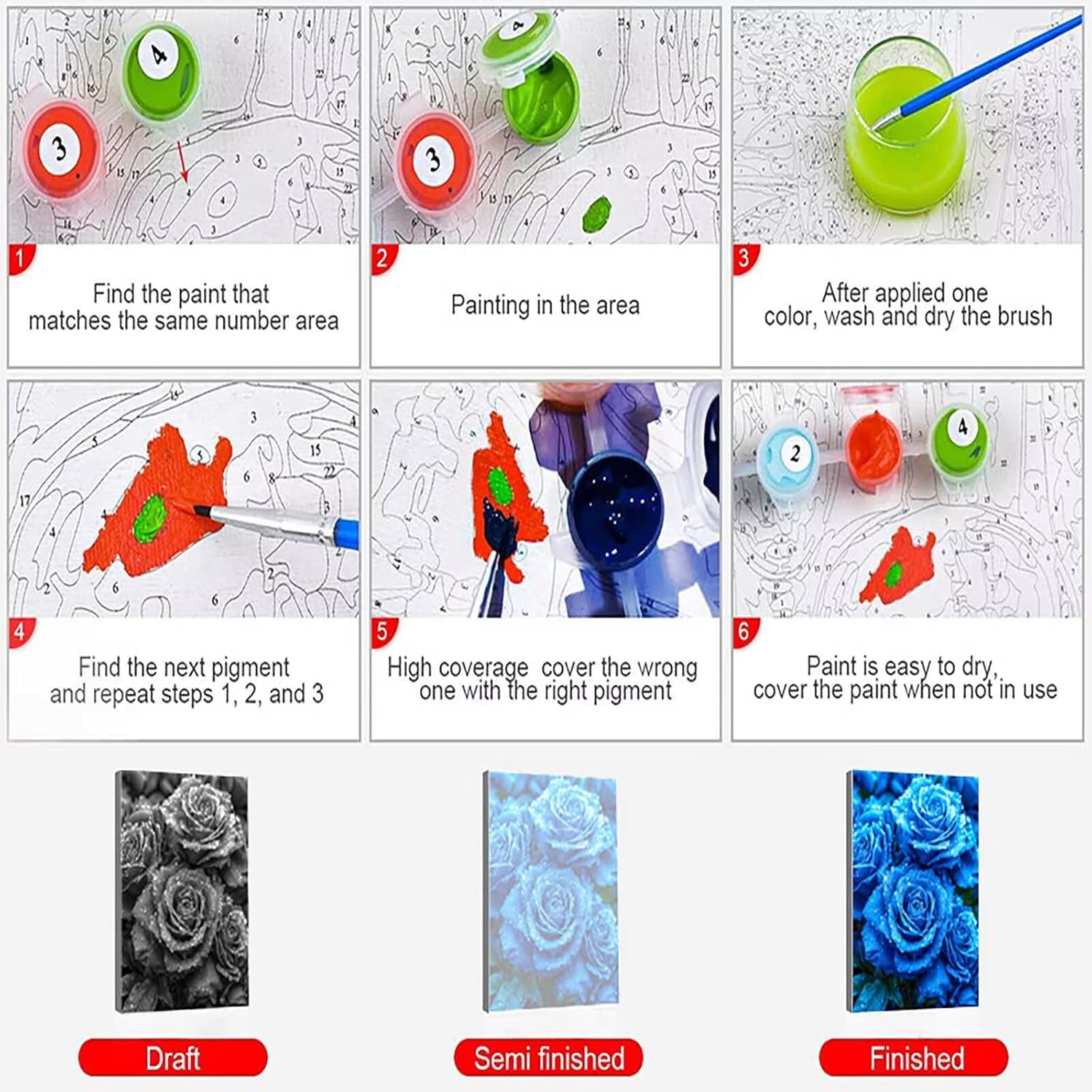 1
Find the paint that matches the same number area

2
Painting in the area

3
After applied one color, wash and dry the brush

4
Find the next pigment and repeat steps 1, 2, and 3

5
High coverage cover the wrong one with the right pigment

6
Paint is easy to dry, cover the paint when not in use

Draft

Semi finished

Finished