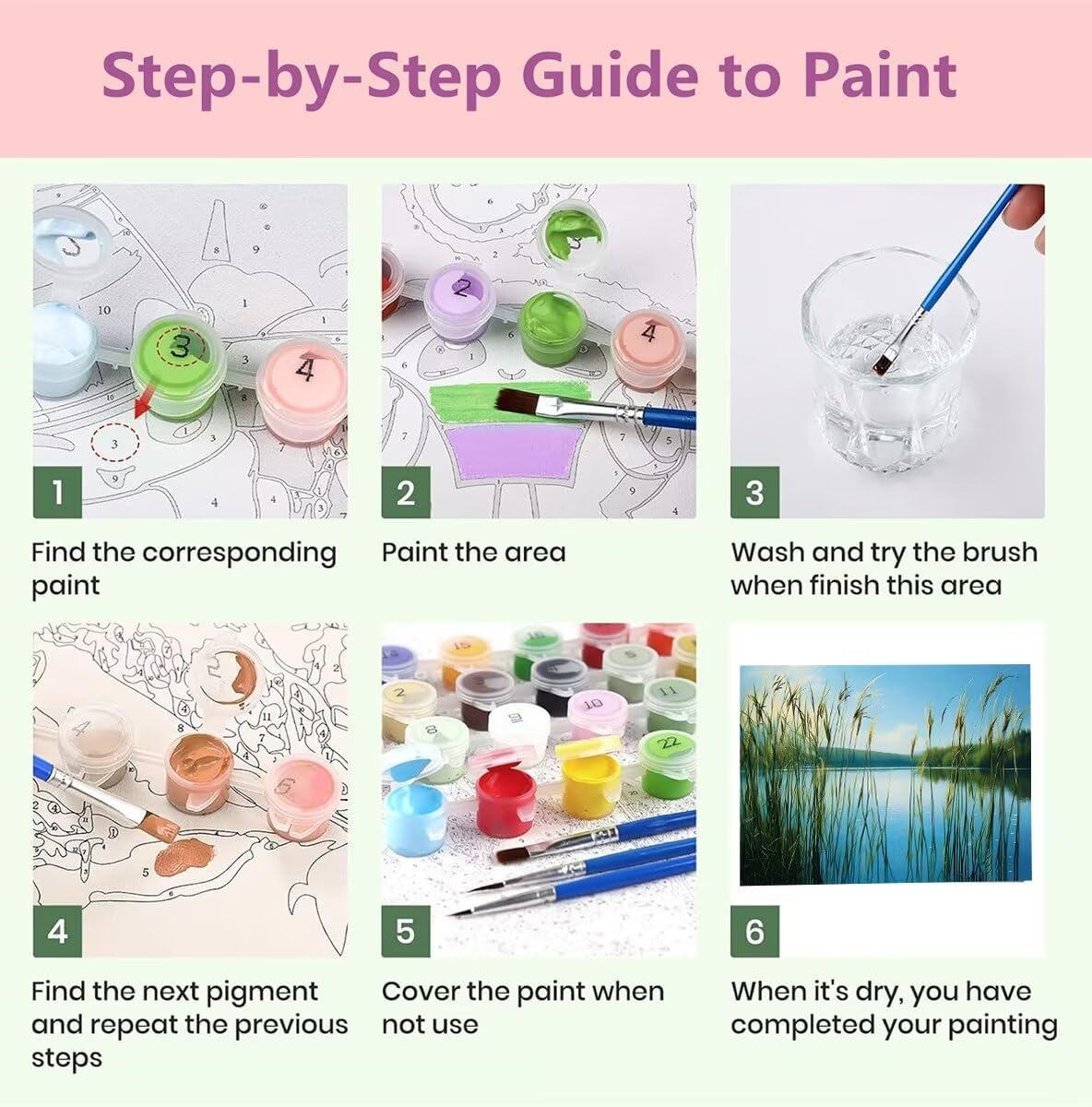 Step-by-Step Guide to Paint

1

Find the corresponding paint

2

Paint the area

3

Wash and try the brush when finish this area

4

Find the next pigment and repeat the previous steps

5

Cover the paint when not use

6

When it's dry, you have completed your painting