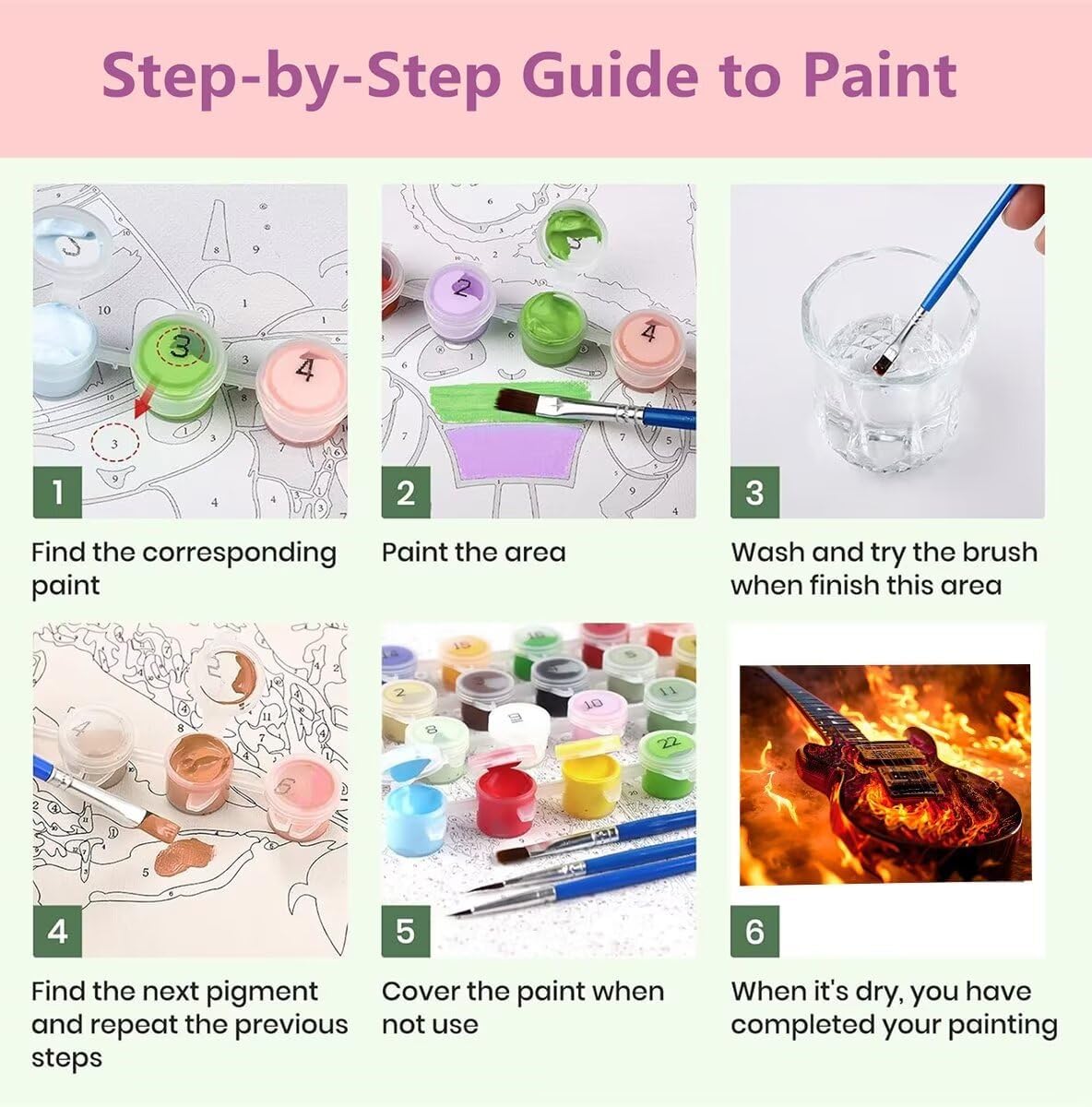 Step-by-Step Guide to Paint

1

Find the corresponding paint

2

Paint the area

3

Wash and try the brush when finish this area

4

Find the next pigment and repeat the previous steps

5

Cover the paint when not use

6

When it's dry, you have completed your painting