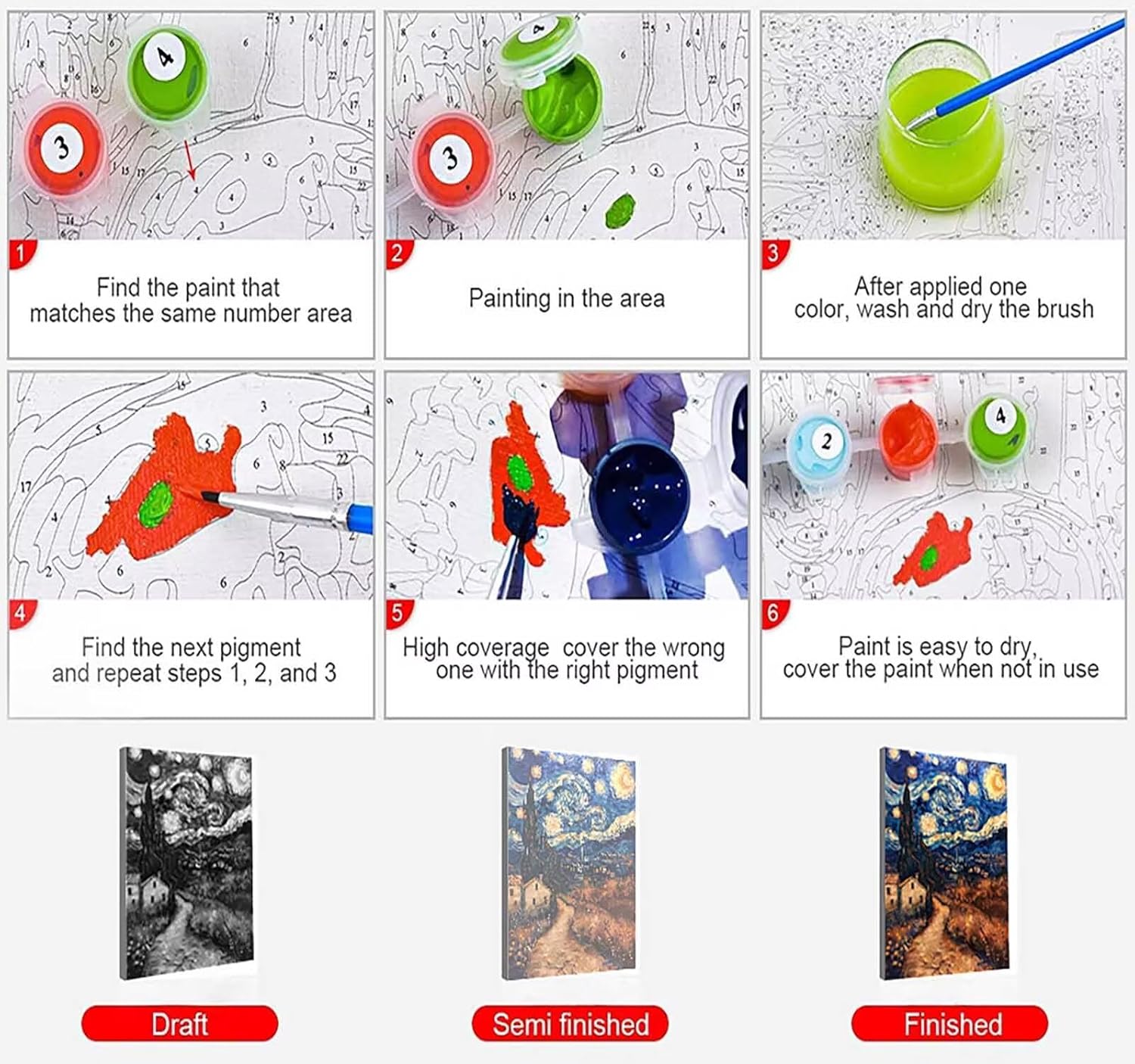 1
Find the paint that matches the same number area

2
Painting in the area

3
After applied one color, wash and dry the brush

4
Find the next pigment and repeat steps 1, 2, and 3

5
High coverage cover the wrong one with the right pigment

6
Paint is easy to dry, cover the paint when not in use

Draft

Semi finished

Finished