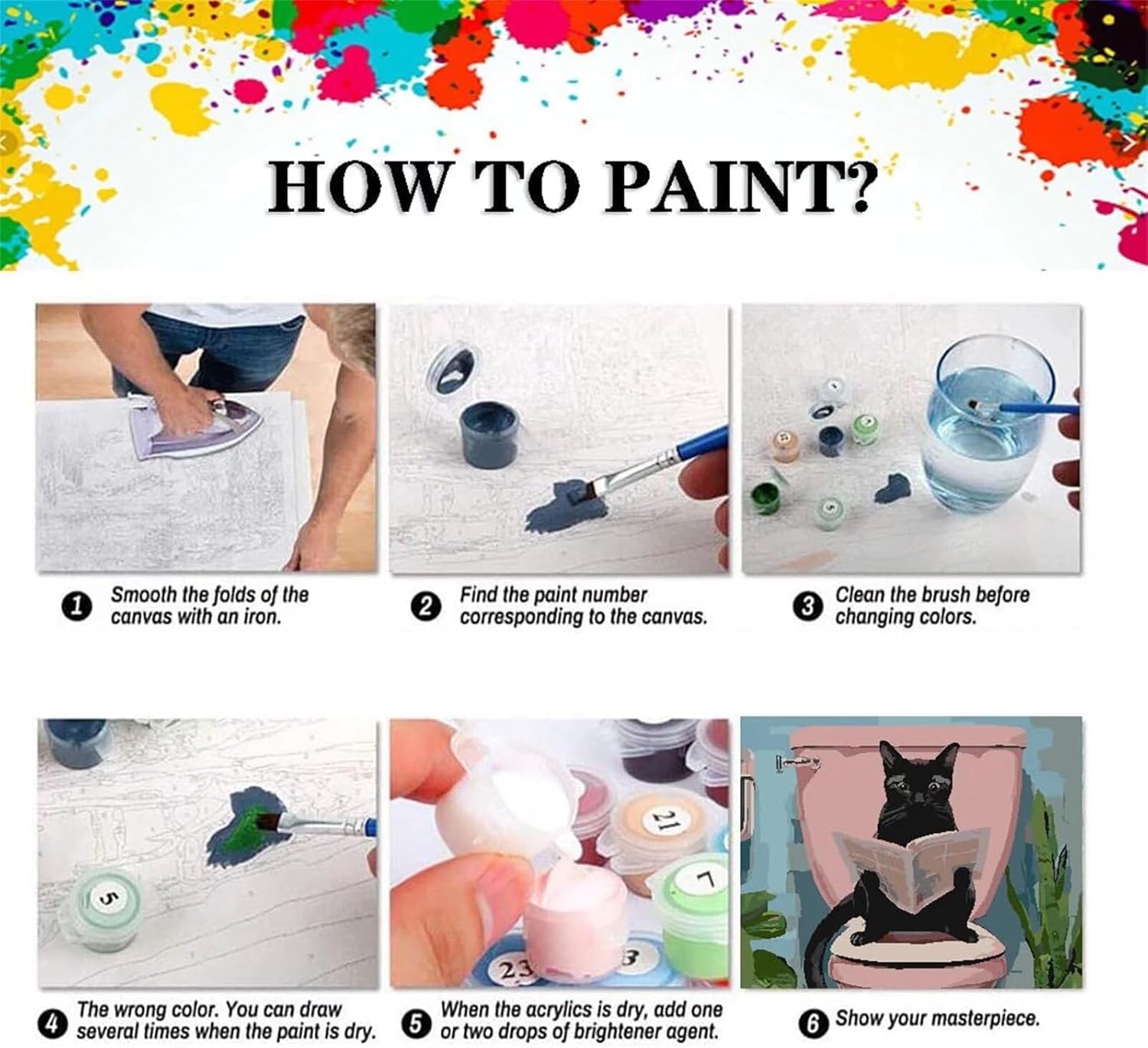 HOW TO PAINT?

1 Smooth the folds of the canvas with an iron.

2 Find the paint number corresponding to the canvas.

3 Clean the brush before changing colors.

5

21

7

23

3

4 The wrong color. You can draw several times when the paint is dry.

5 When the acrylics is dry, add one or two drops of brightener agent.

6 Show your masterpiece.