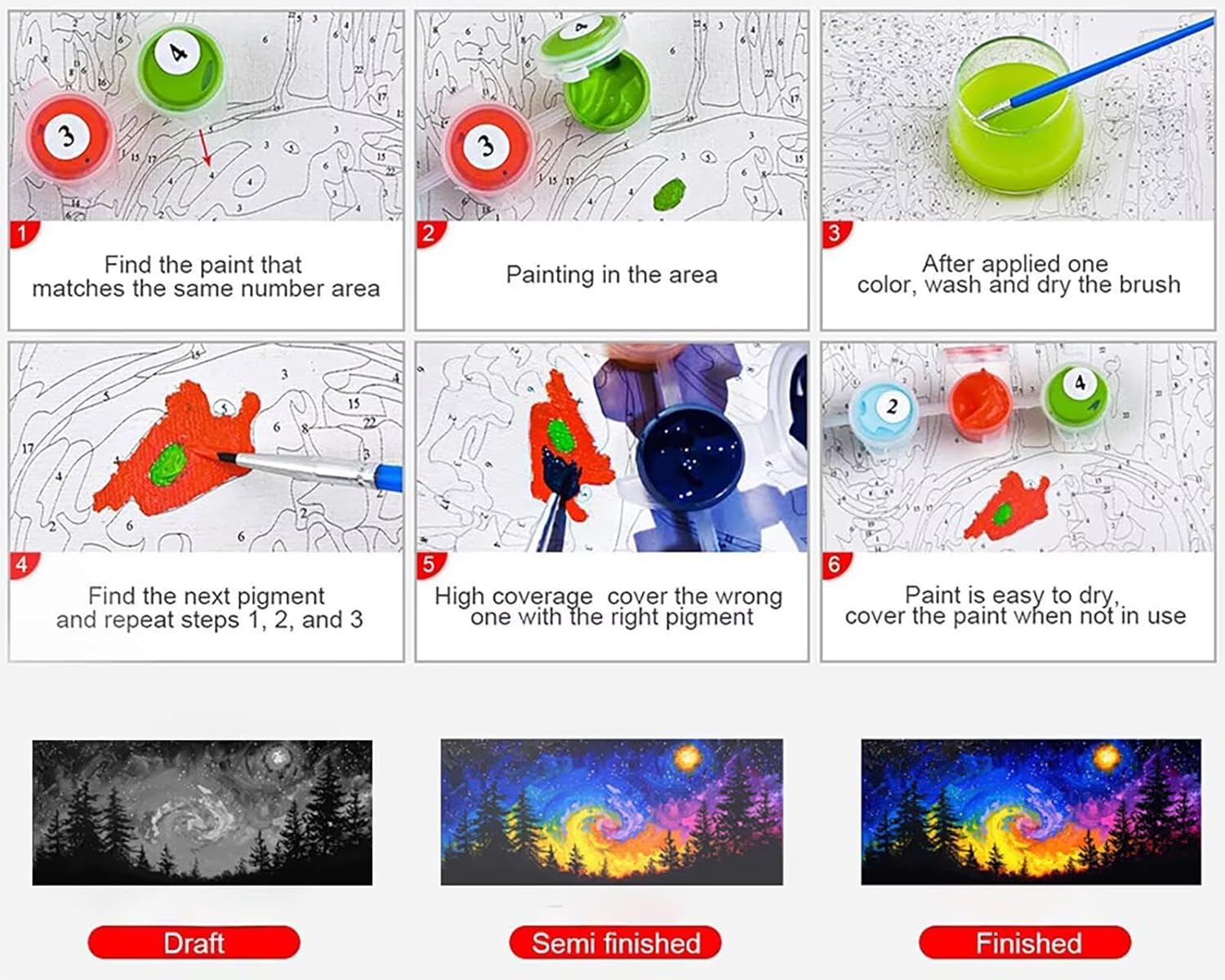 1
Find the paint that matches the same number area

2
Painting in the area

3
After applied one color, wash and dry the brush

4
Find the next pigment and repeat steps 1, 2, and 3

5
High coverage cover the wrong one with the right pigment

6
Paint is easy to dry, cover the paint when not in use

Draft

Semi finished

Finished