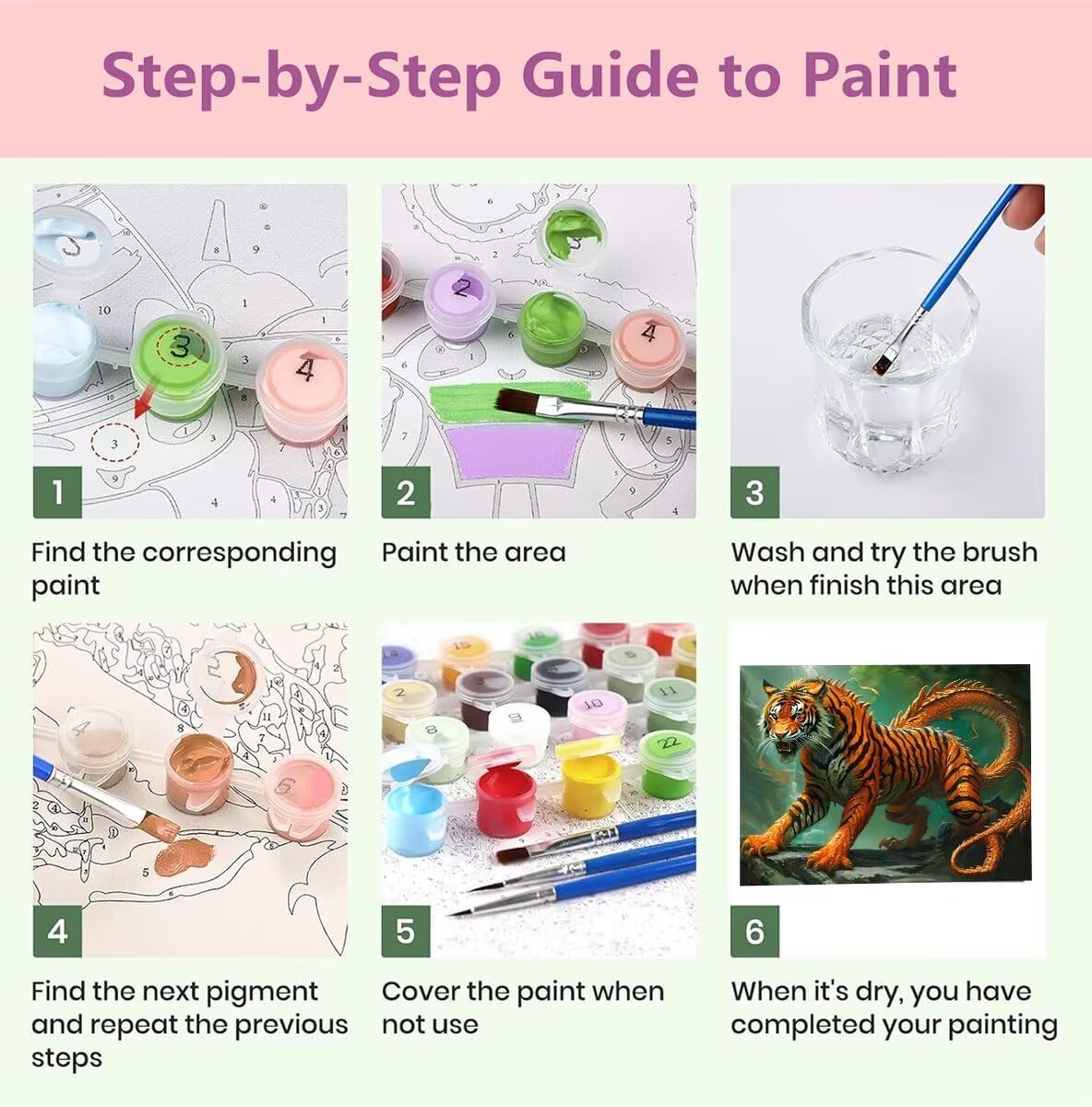 Step-by-Step Guide to Paint

1

Find the corresponding paint

2

Paint the area

3

Wash and try the brush when finish this area

4

Find the next pigment and repeat the previous steps

5

Cover the paint when not use

6

When it's dry, you have completed your painting