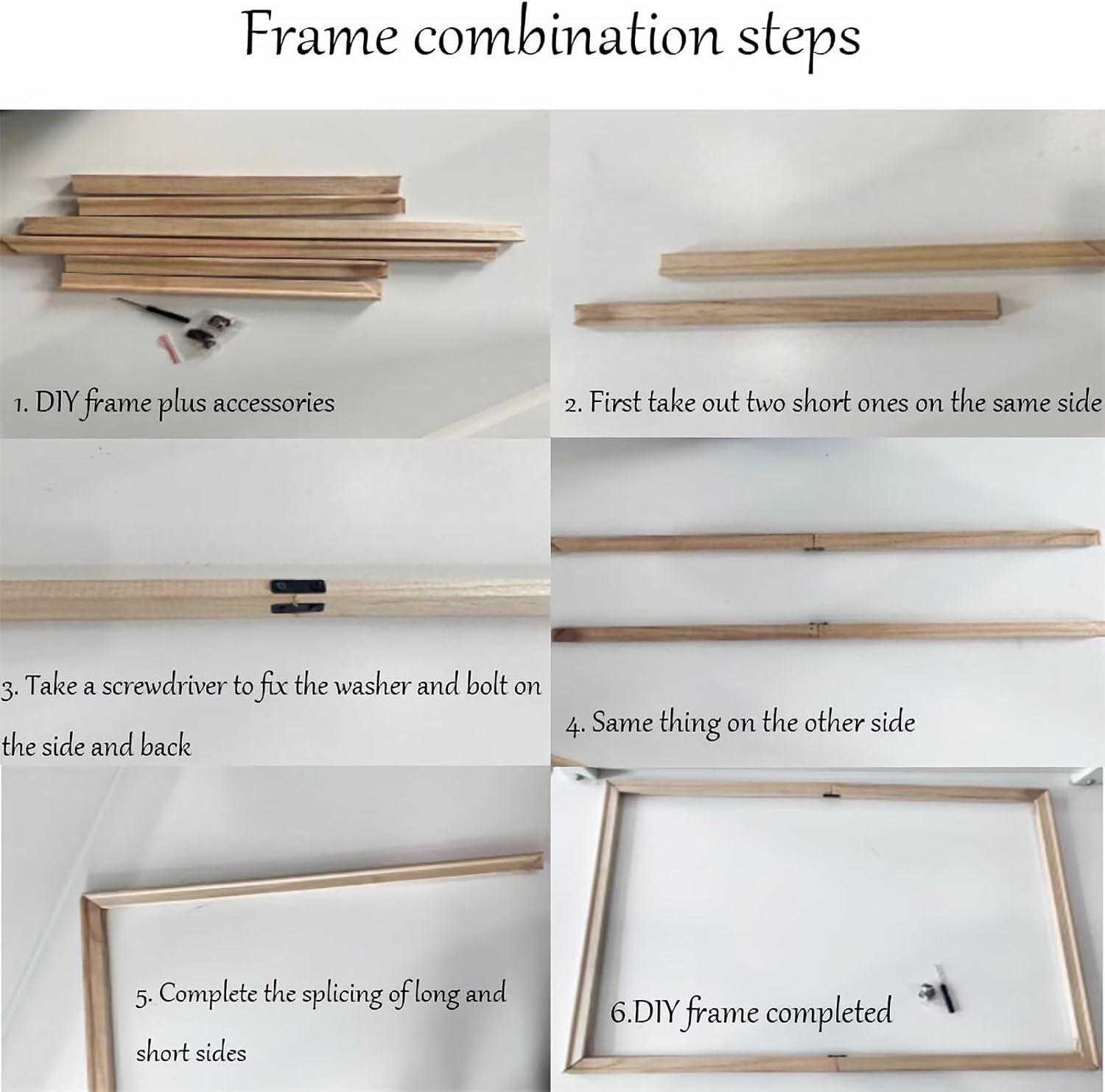 Frame combination steps

1. DIY frame plus accessories

2. First take out two short ones on the same side

3. Take a screwdriver to fix the washer and bolt on the side and back

4. Same thing on the other side

5. Complete the splicing of long and short sides

6.DIY frame completed